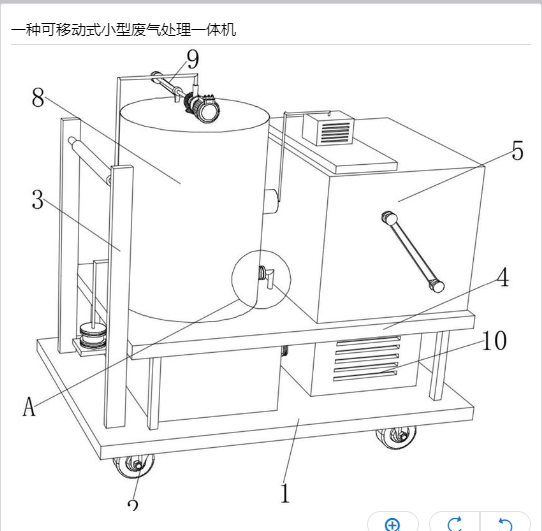 一种可移动式小型废气处理一体机

9
8
5
3
4
10
A
1
2