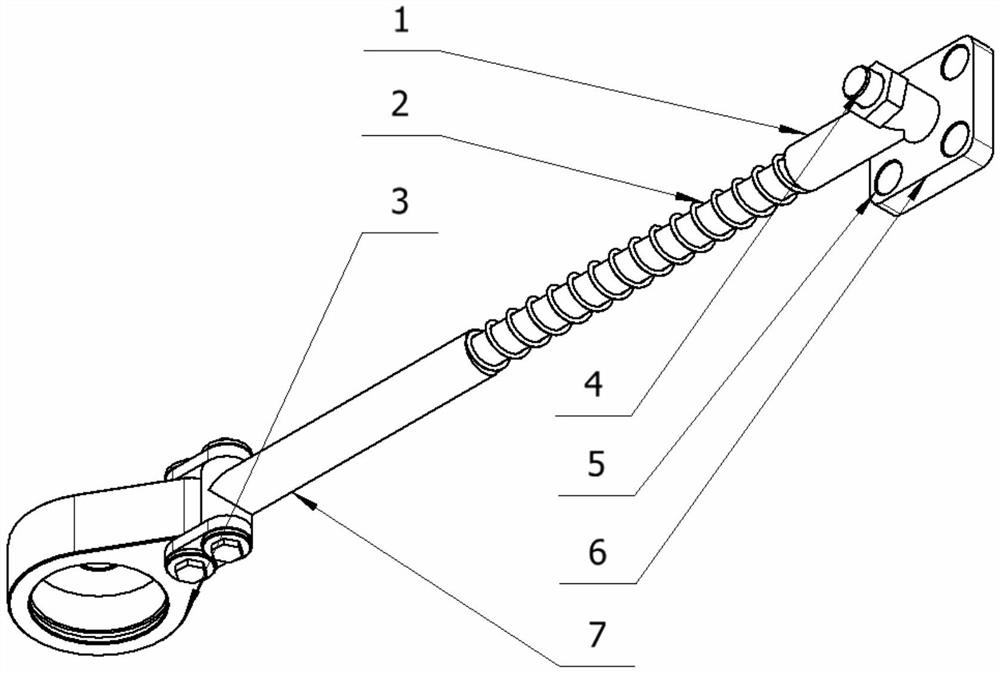 1
2
3
4
5
6
7