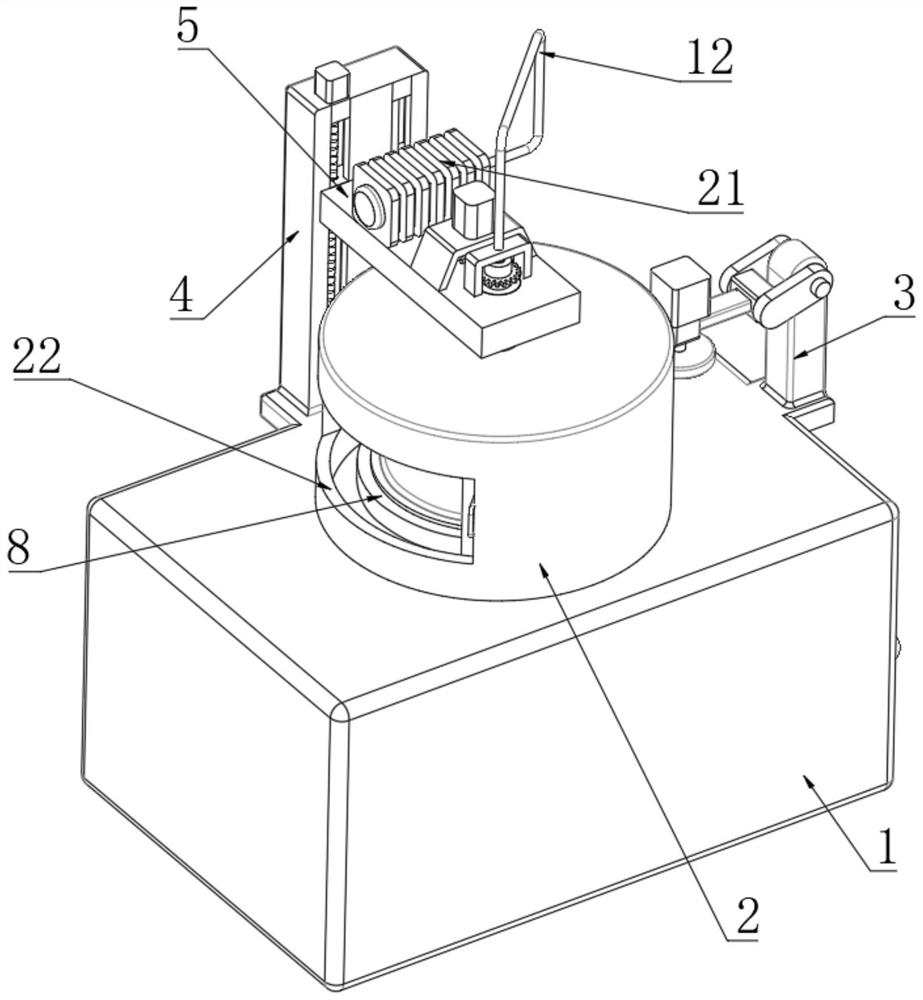 5
12
21
4
3
22
8
1
2