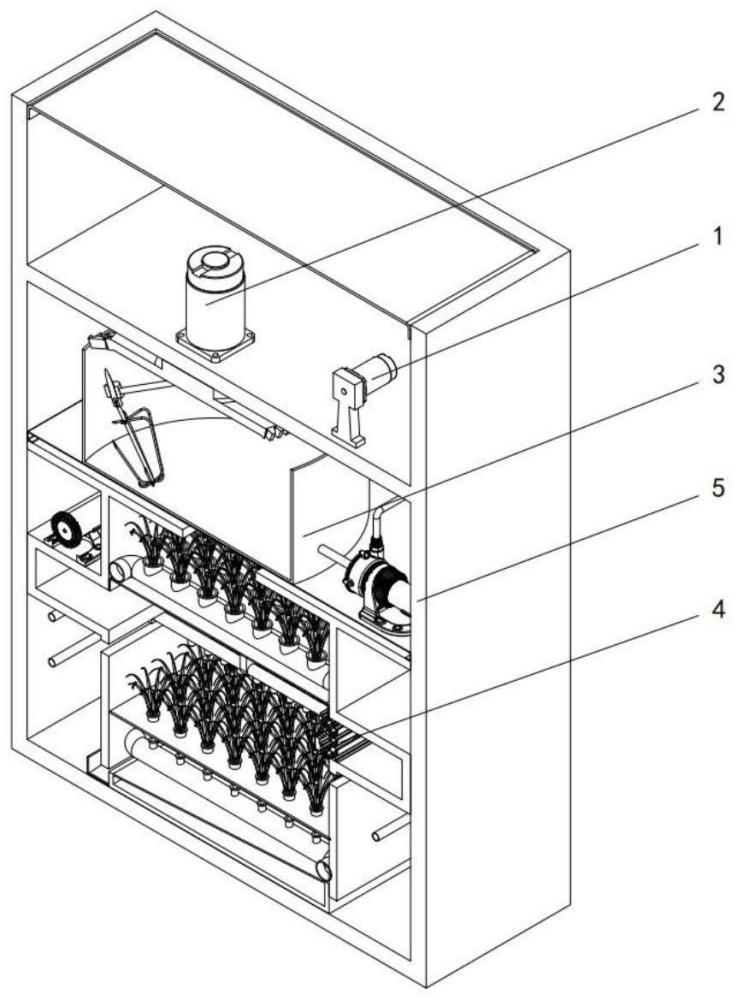 2
1
3
5
4