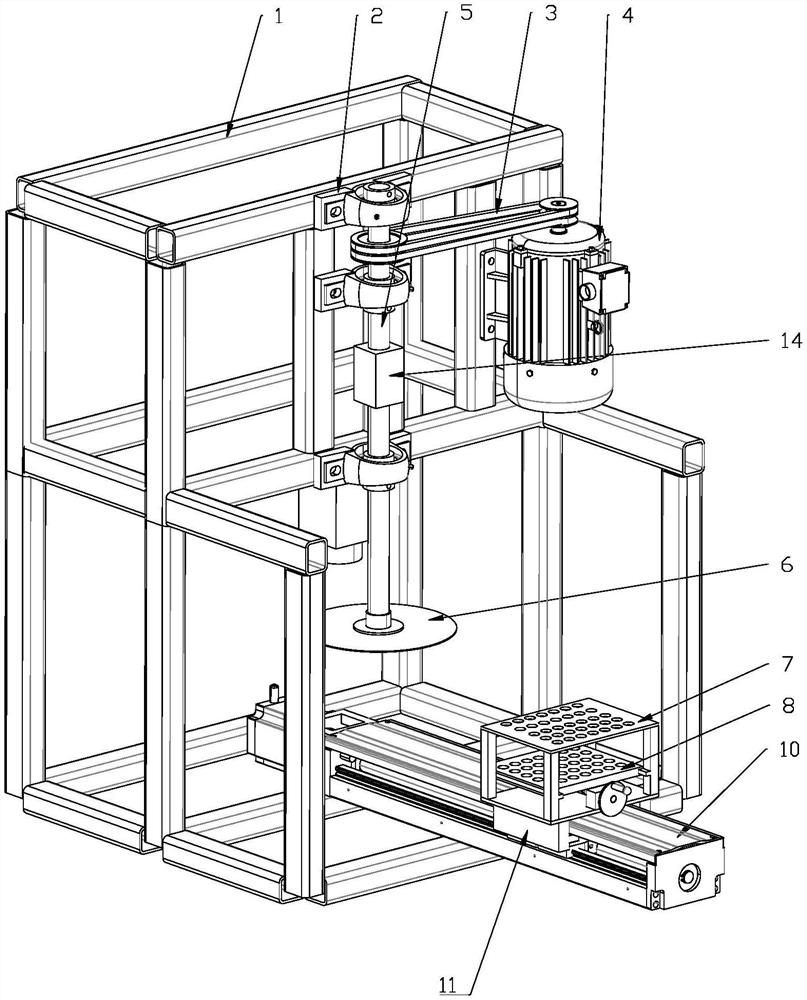 1
2
5
3
4
14
6
7
8
10
11