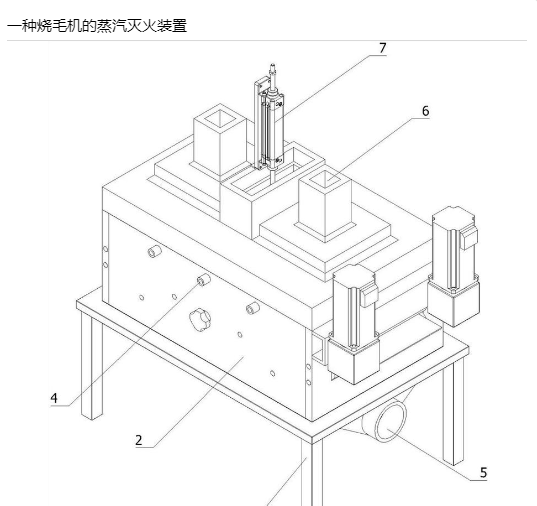 一种烧毛机的蒸汽灭火装置

7

6

4

2

5