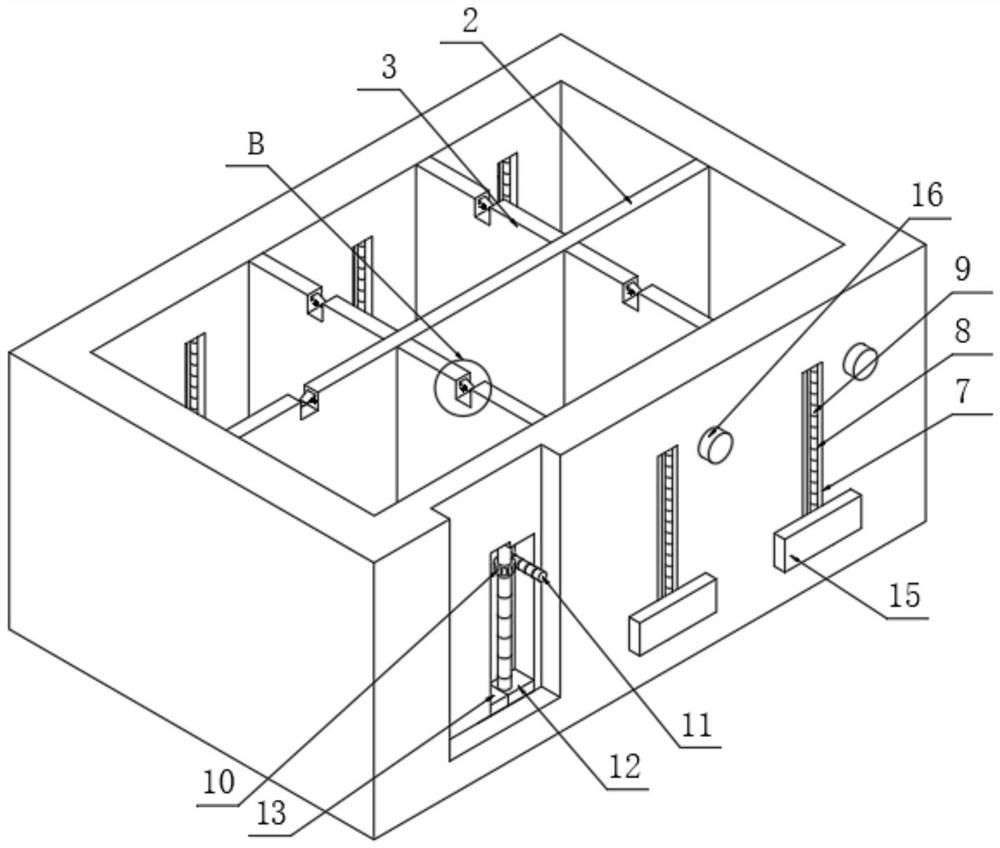 2
3
B
16
9
8
7
15
11
12
10
13