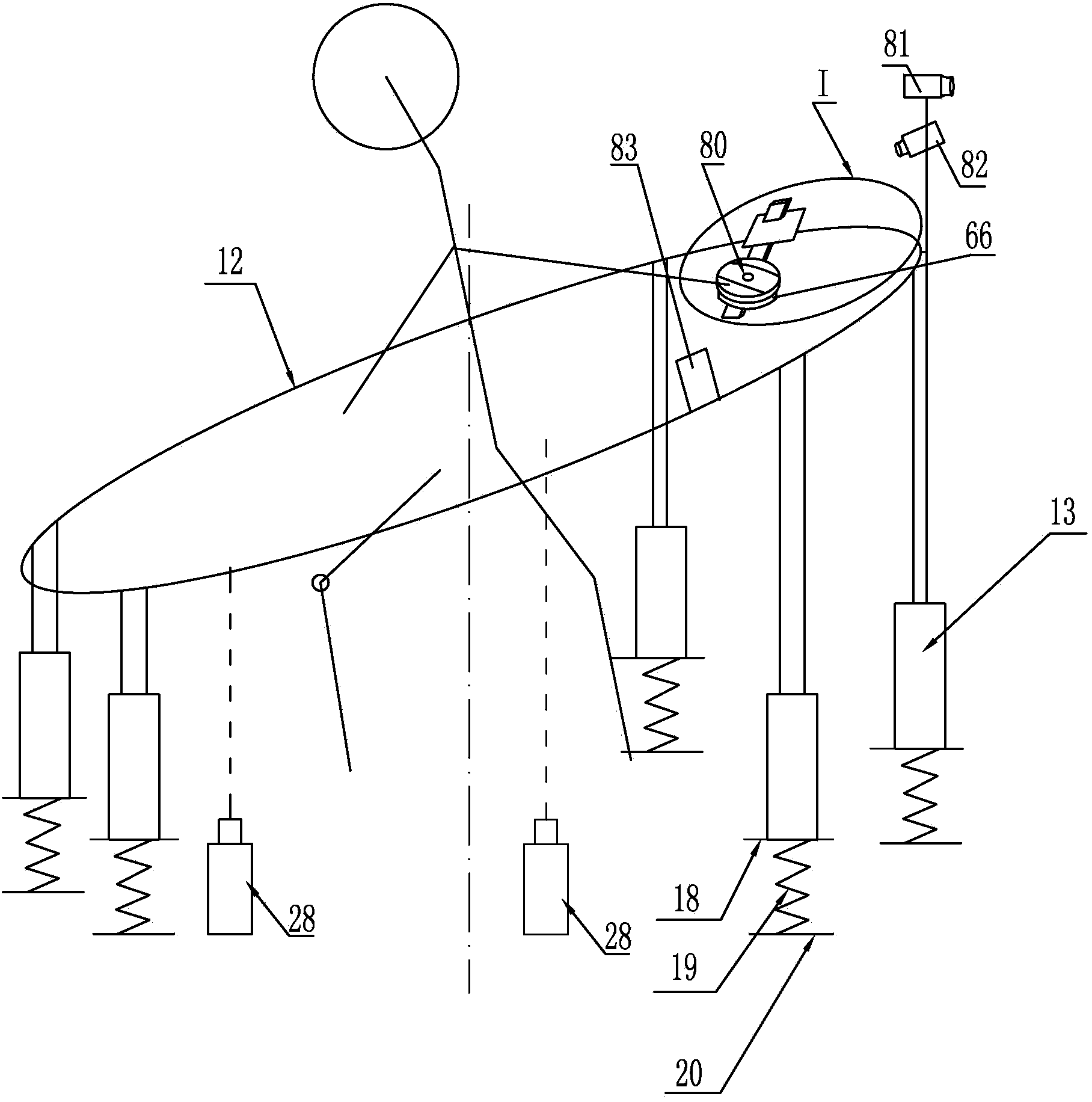 81
I
83
80
82
66
12
13
28
28
18
19
20