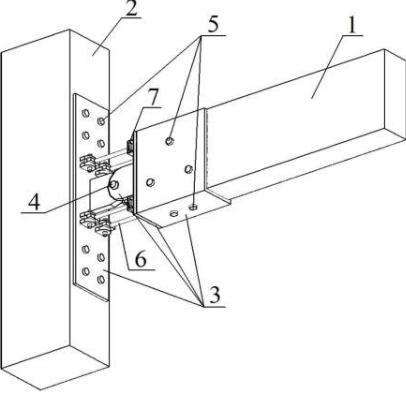 2
5
1
7
4
6
3