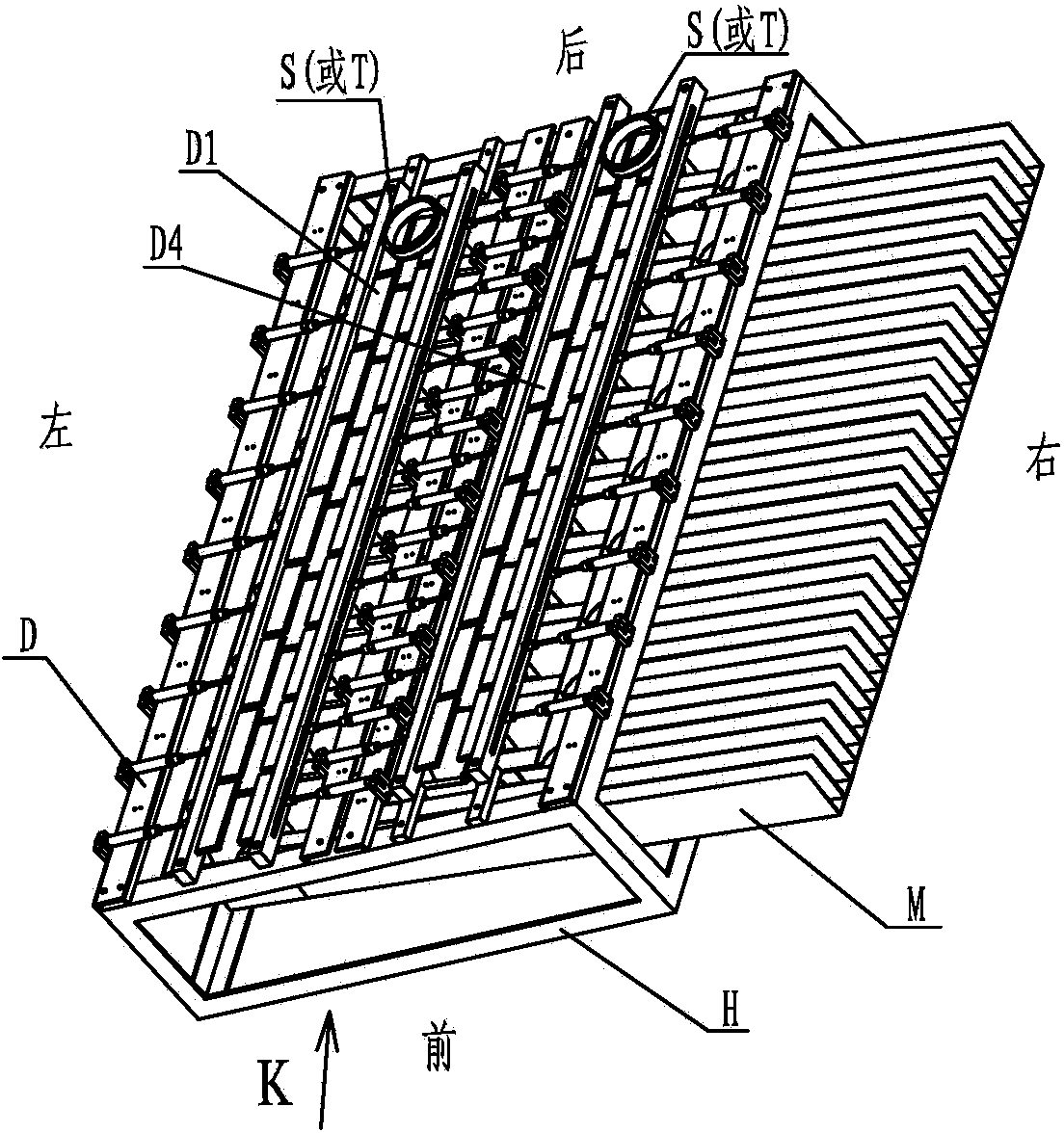 后

S(或T)

S(或T)

D1

D4

左

右

D

M

H

前

K