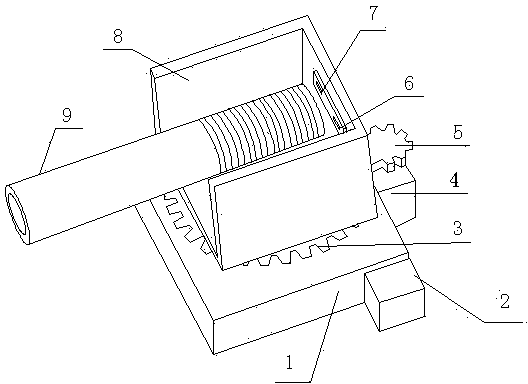 7
8
6
9
5
4
3
2
1