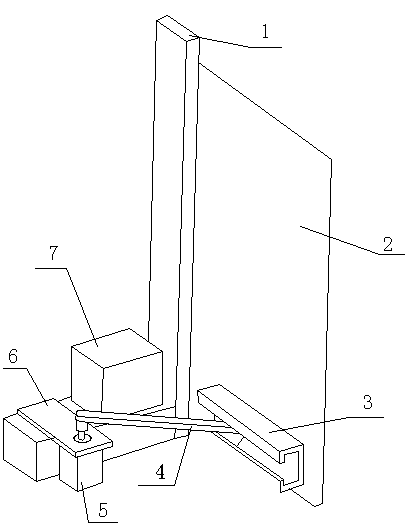 1
2
7
6
3
4
5