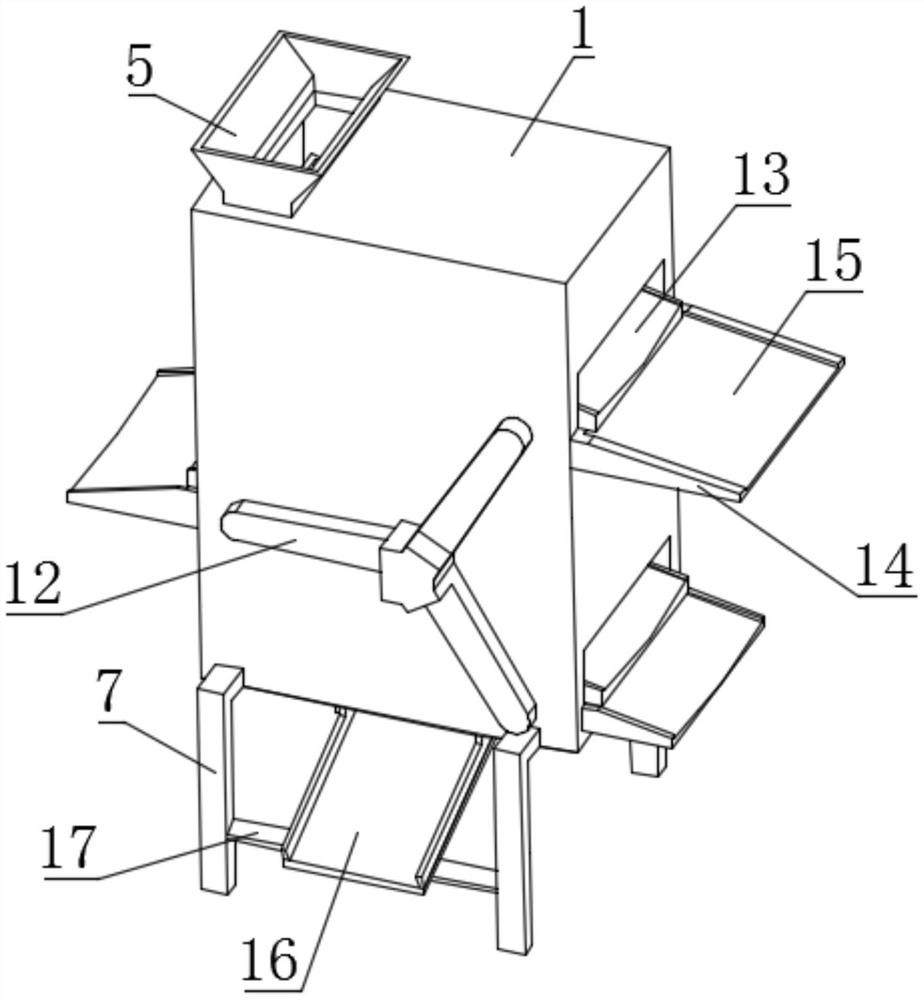 5
1
13
15
14
12
7
17
16