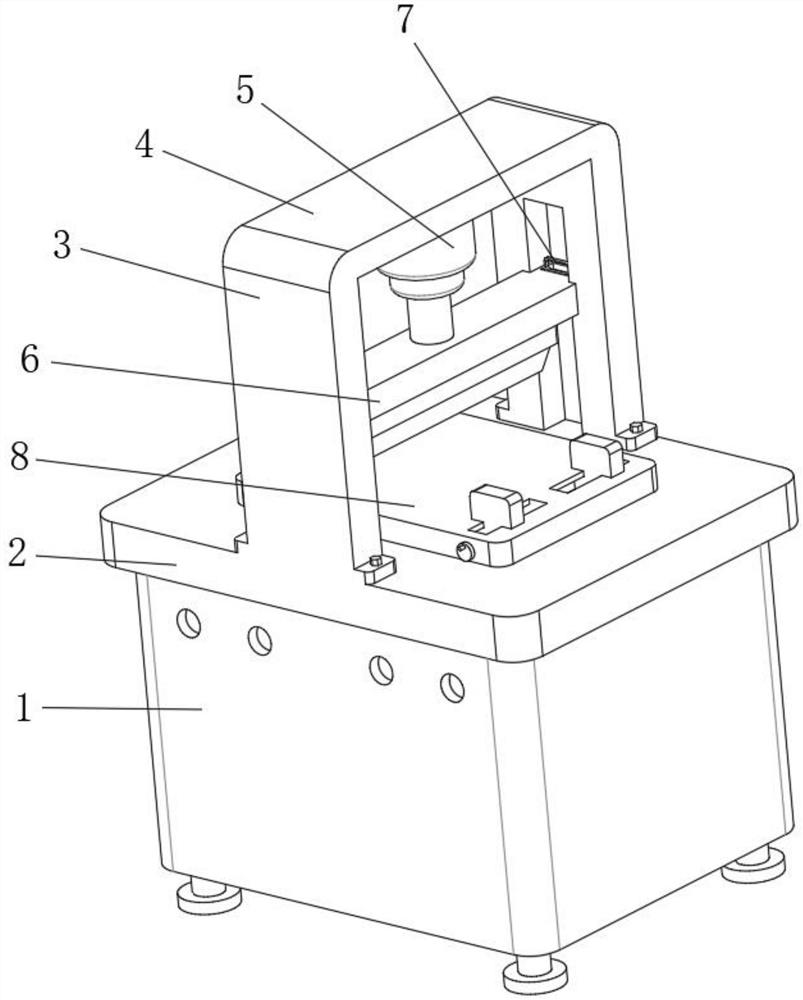 7
5
4
3
6
8
2
1