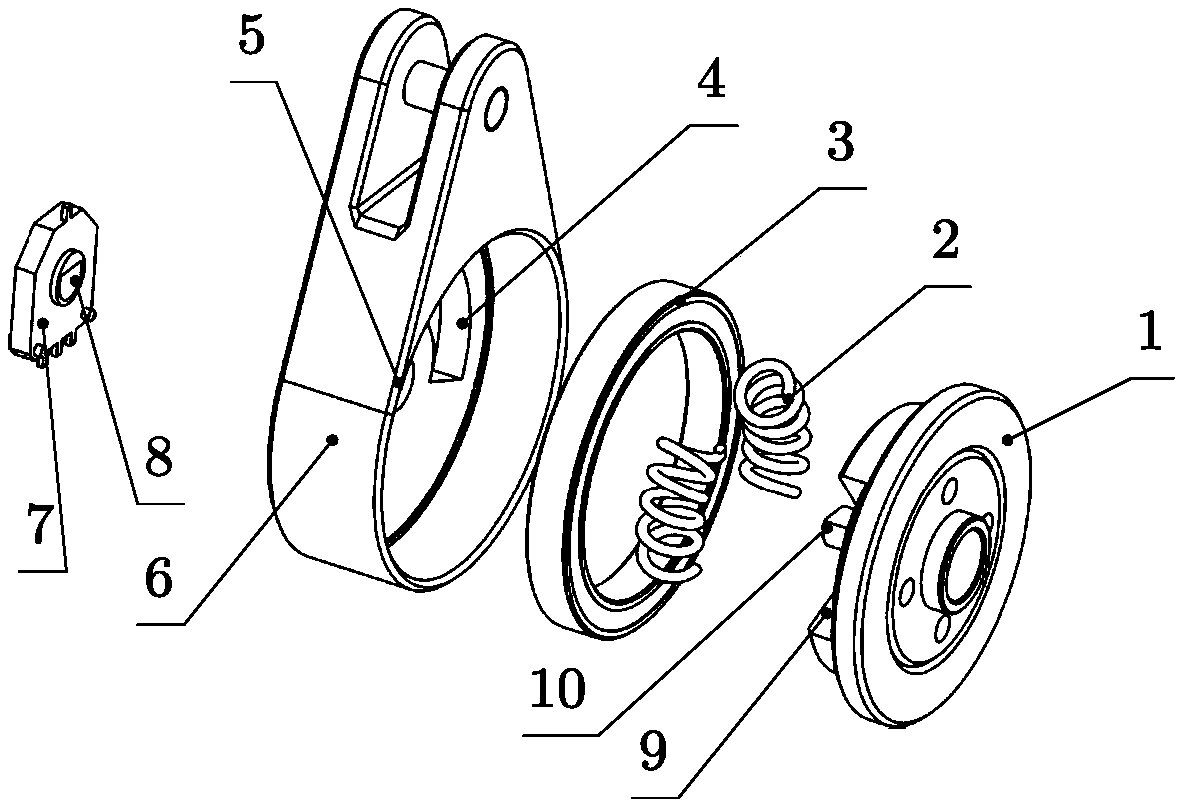 5
4
3
2
1
8
7
6
10
9