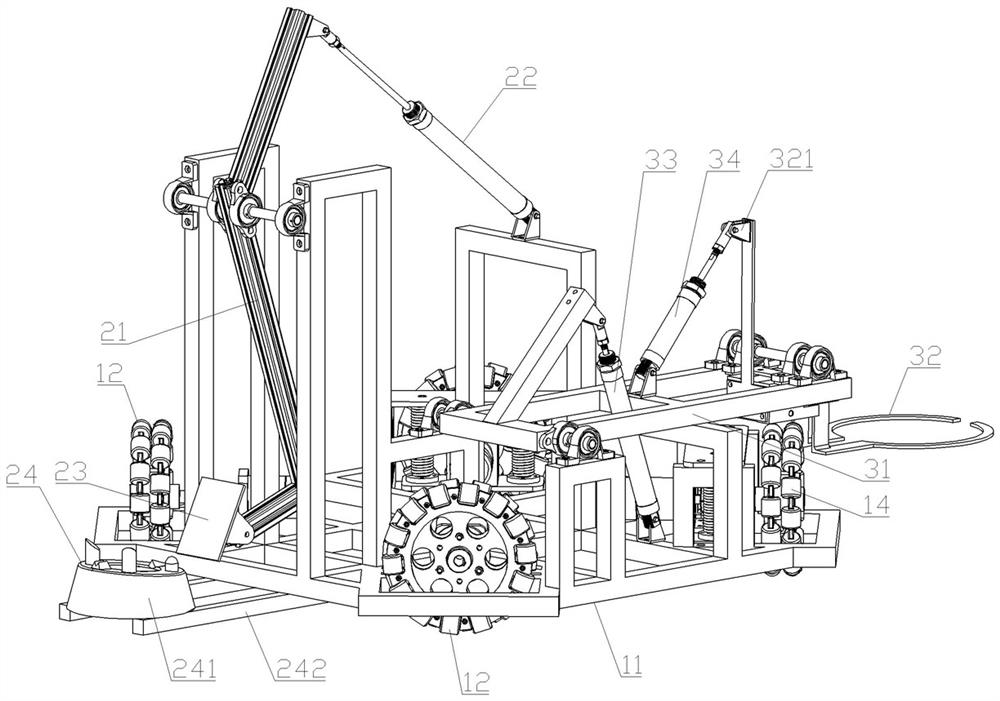 22
33
34
321
21
12
32
24
23
31
14
241
242
12
11