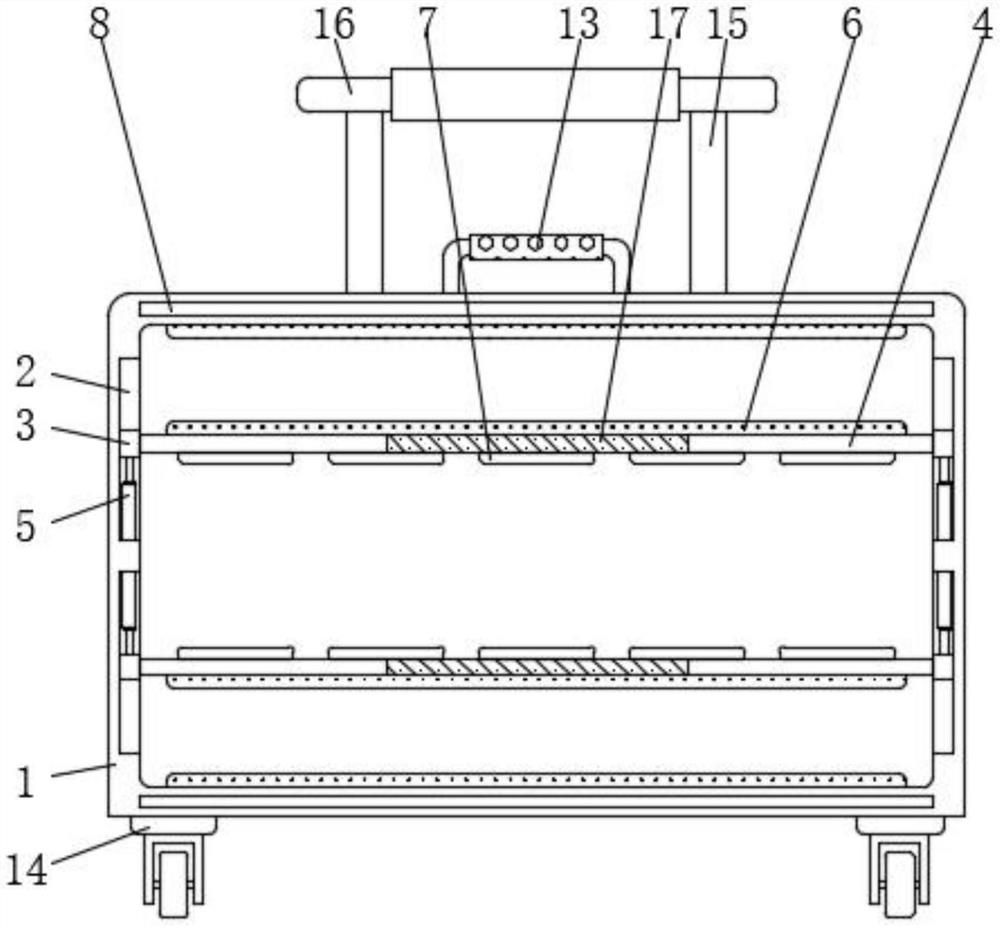 8
16
7
13
17
15
6
4
2
3
5
1
14