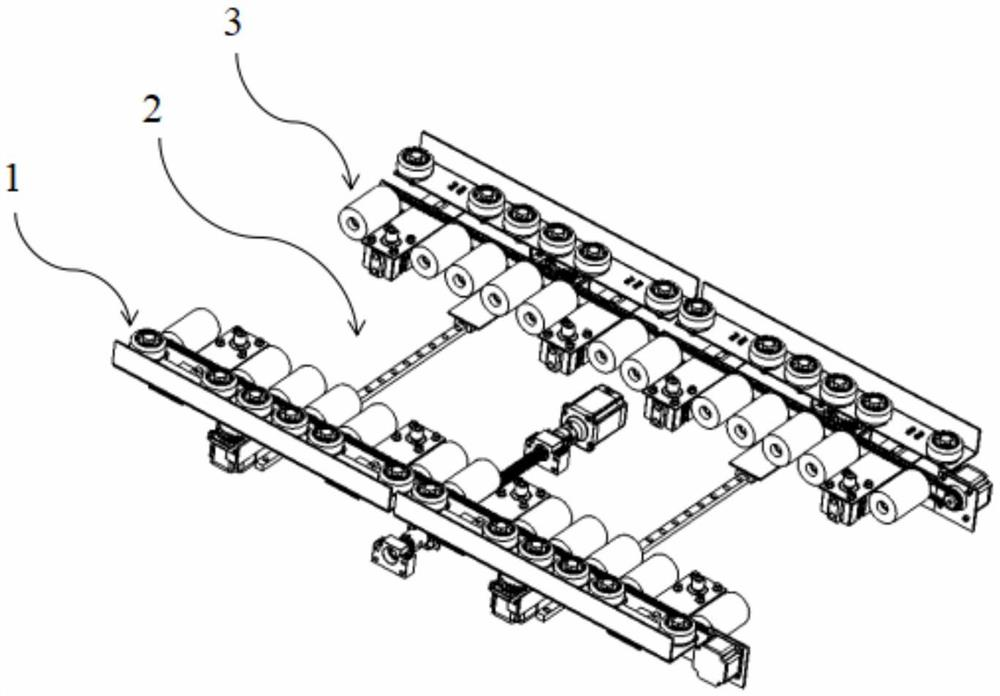 3
2
1