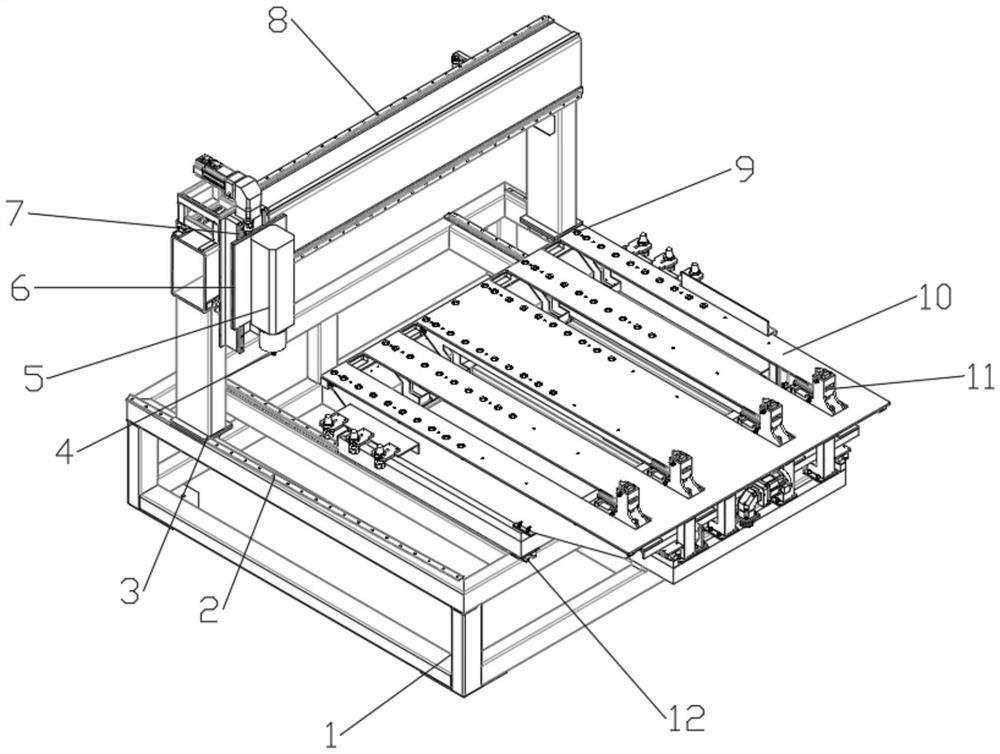 8
9
7
6
10
5
11
4
3
2
1
12