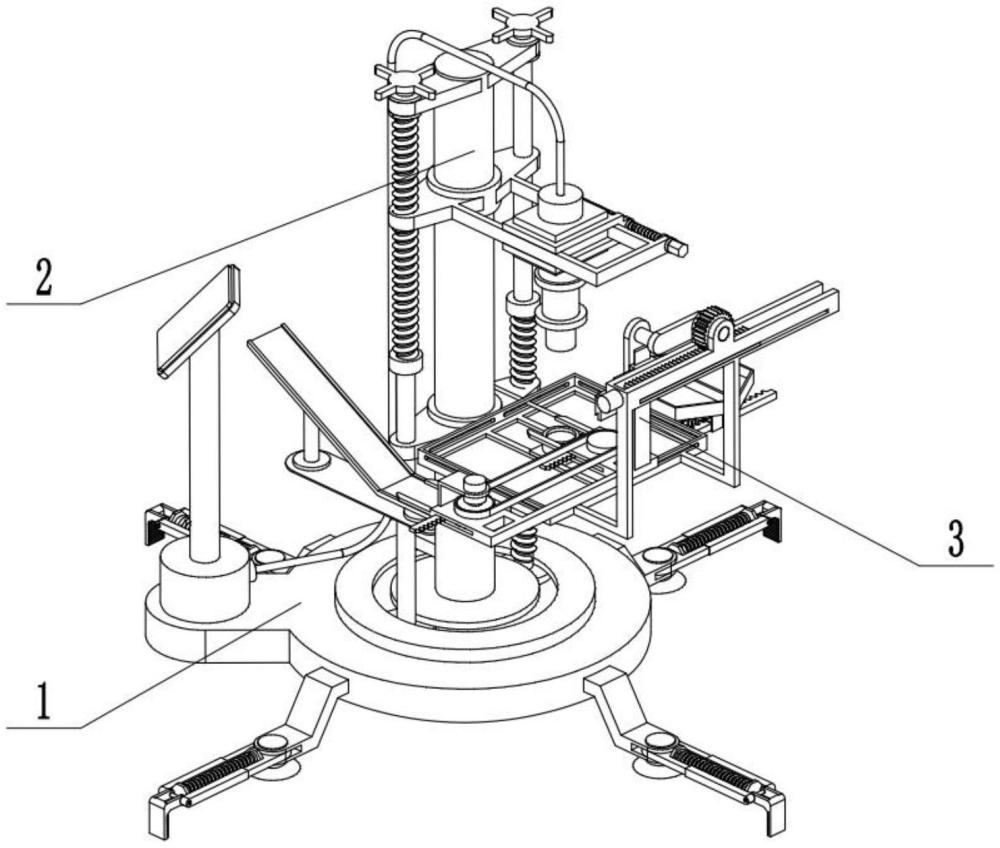 2

3

1