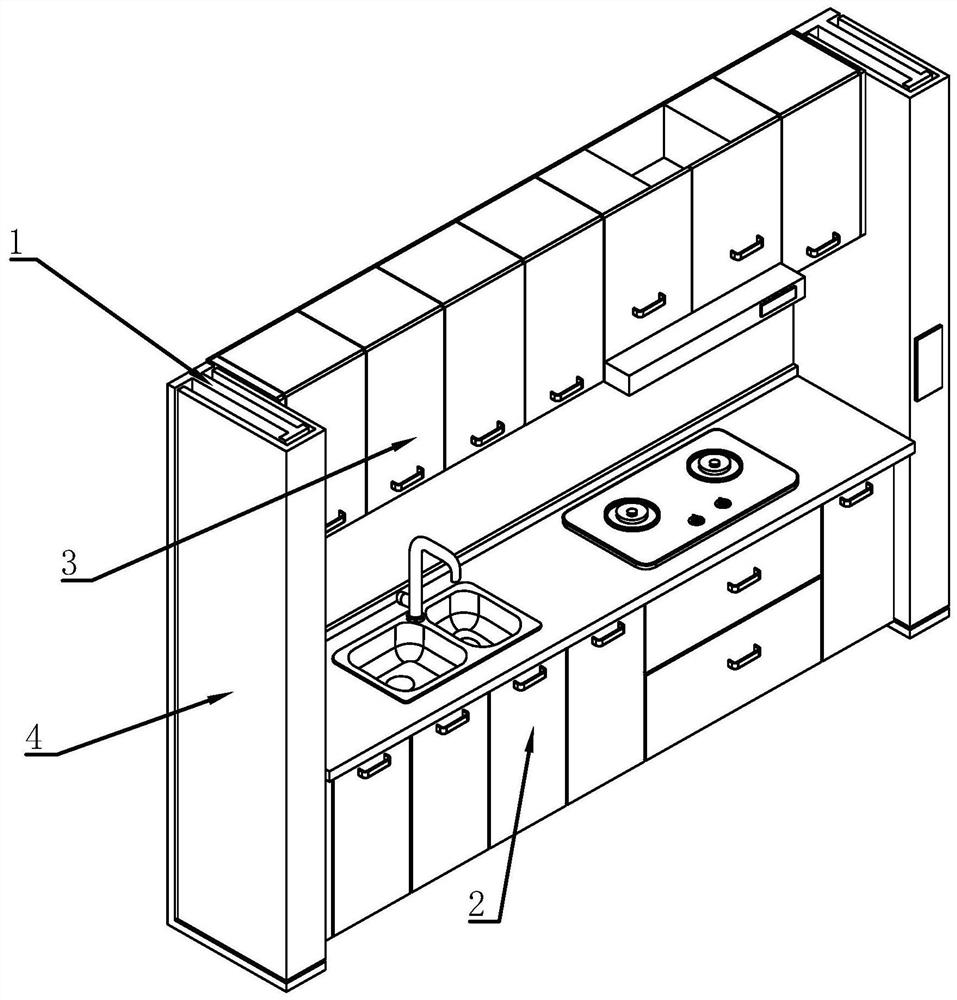 1
3
4
2