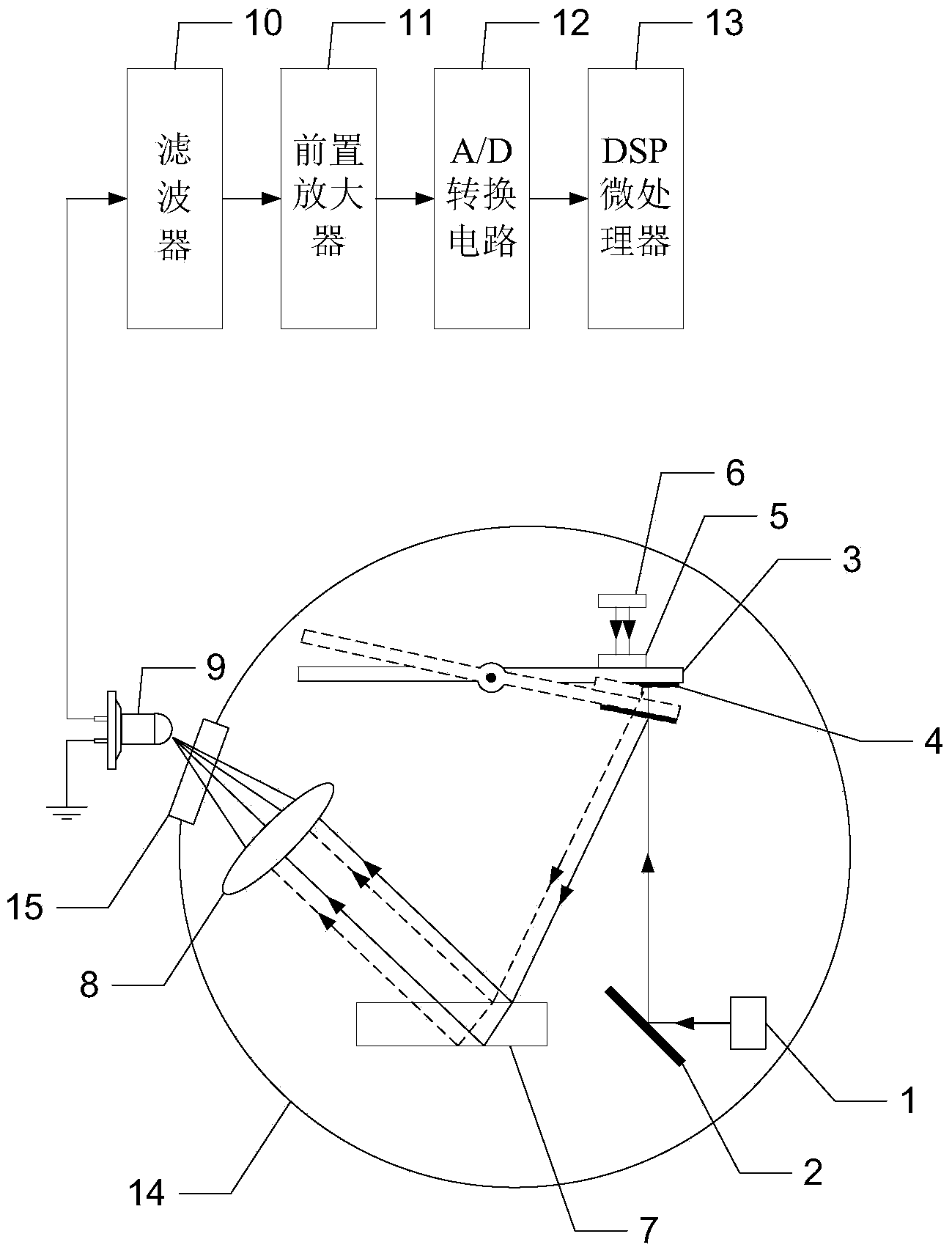 10
11
12
13

滤波器

前置放大器

A/D转换电路

DSP微处理器

6
5
3
9
4
15
8
1
2
14
7