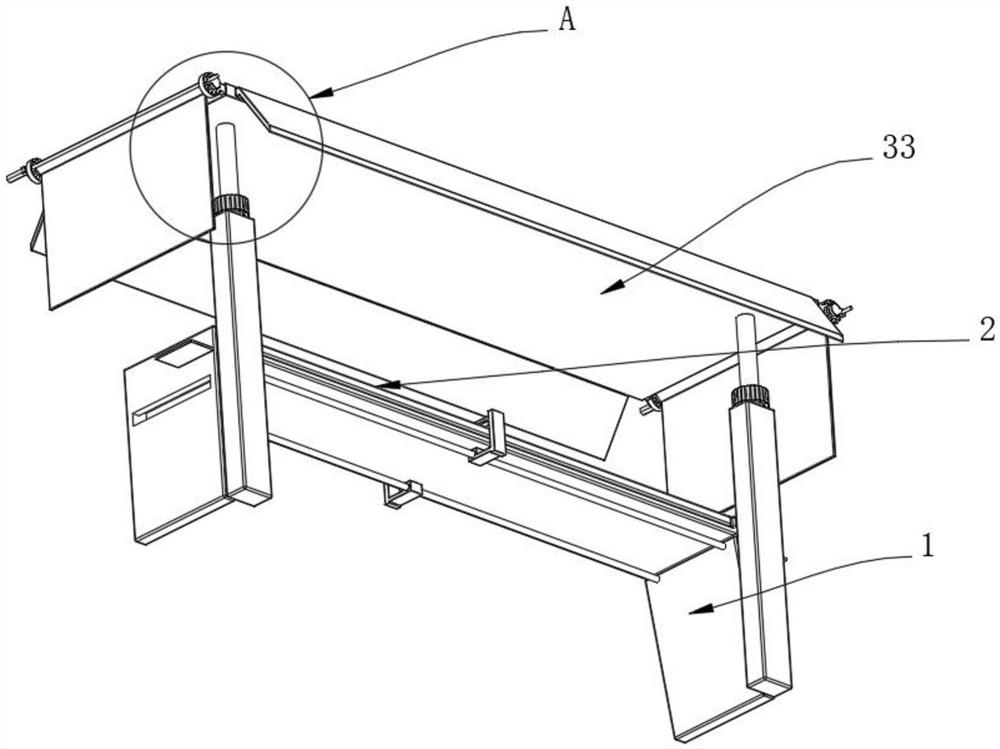 A
33
2
1