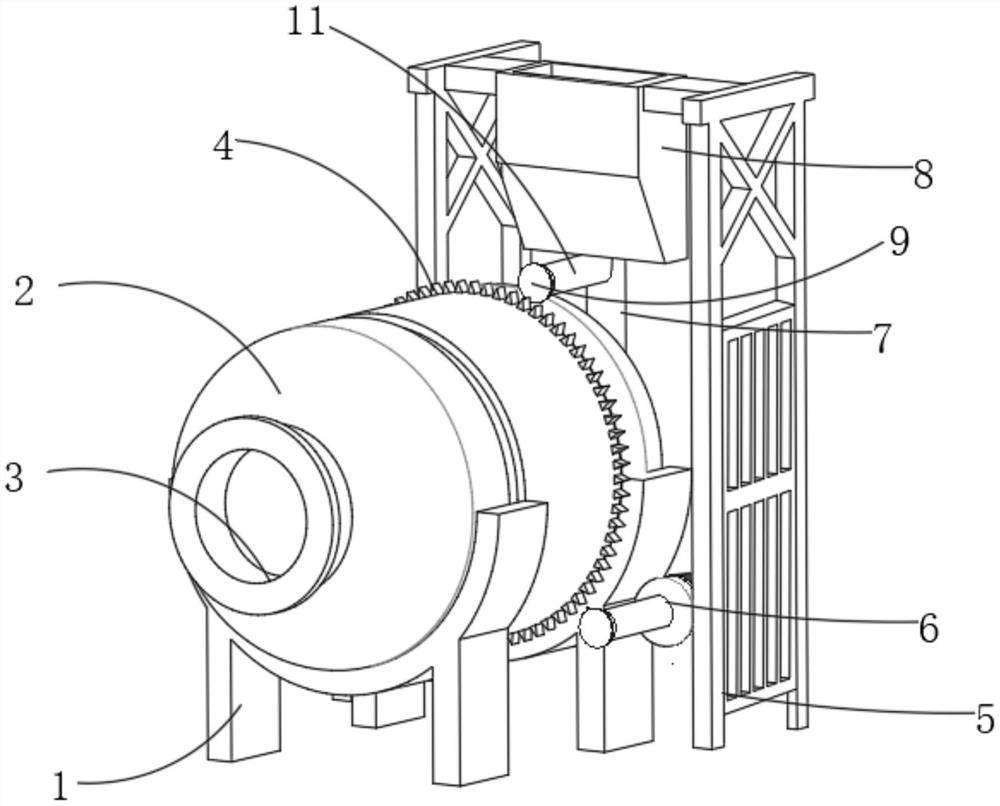 11
4
8
9
2
7
3
6
5
1