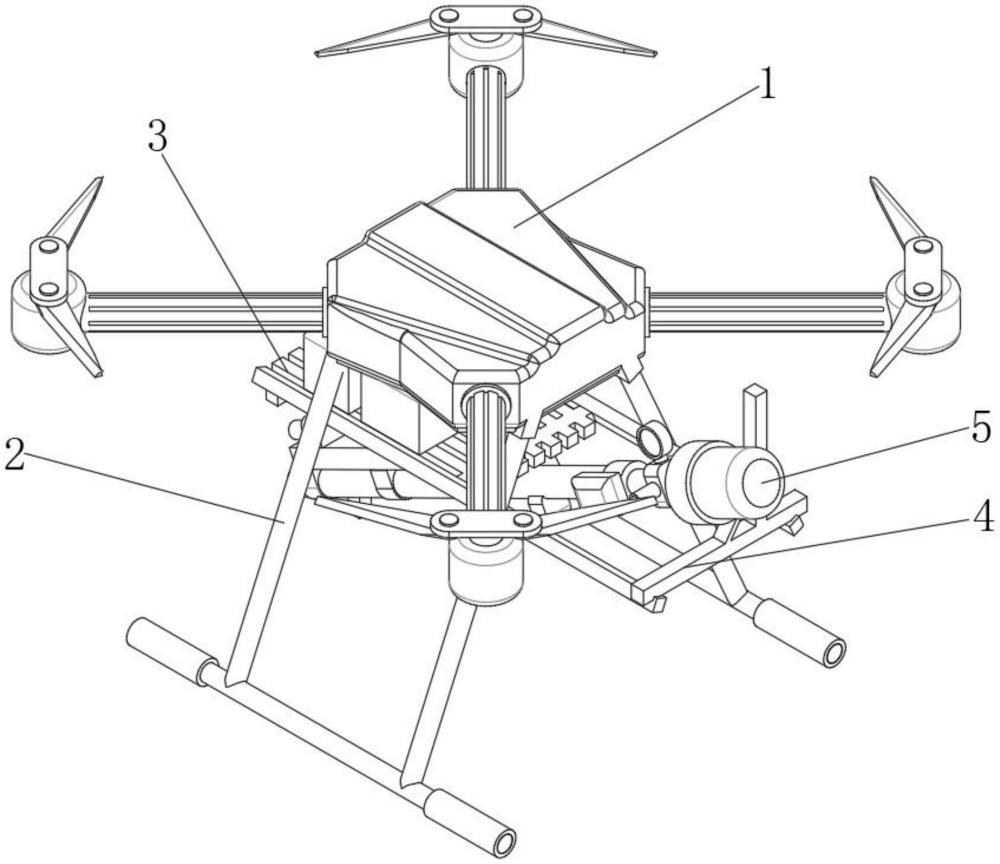 1
3
5
2
4