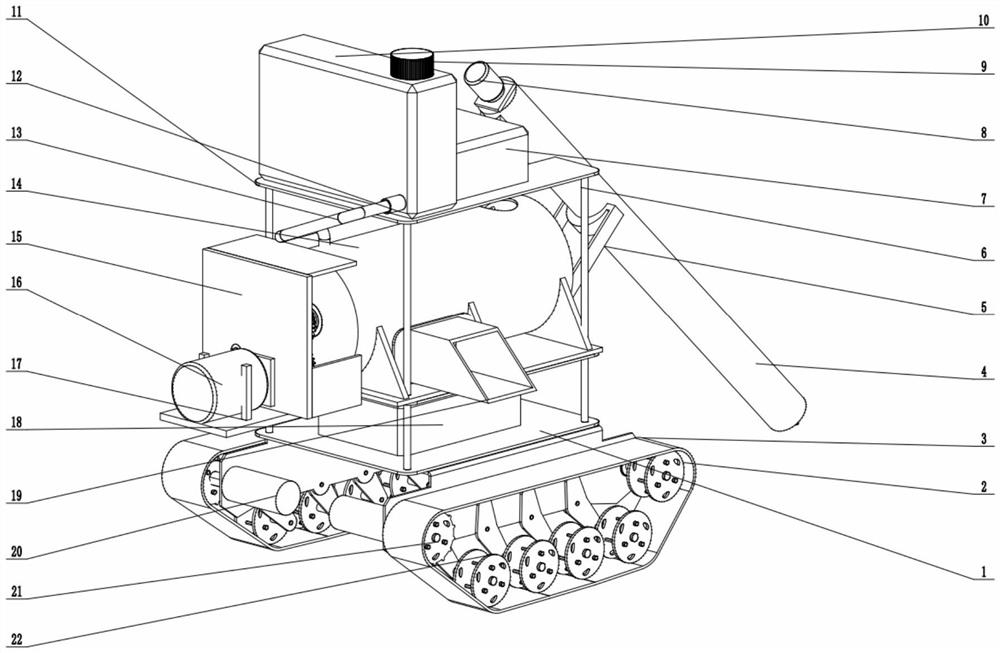 11
12
13
14
15
16
17
18
19
20
21
22
10
9
8
7
6
5
4
3
2
1