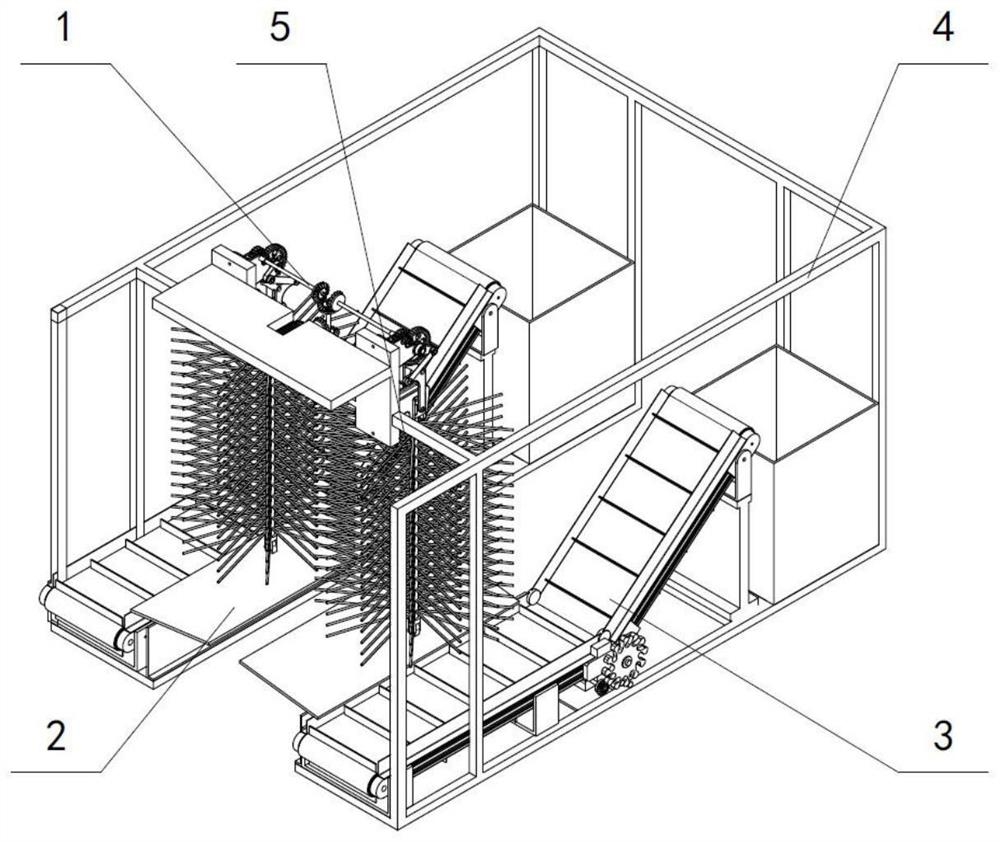 1
5
4
2
3