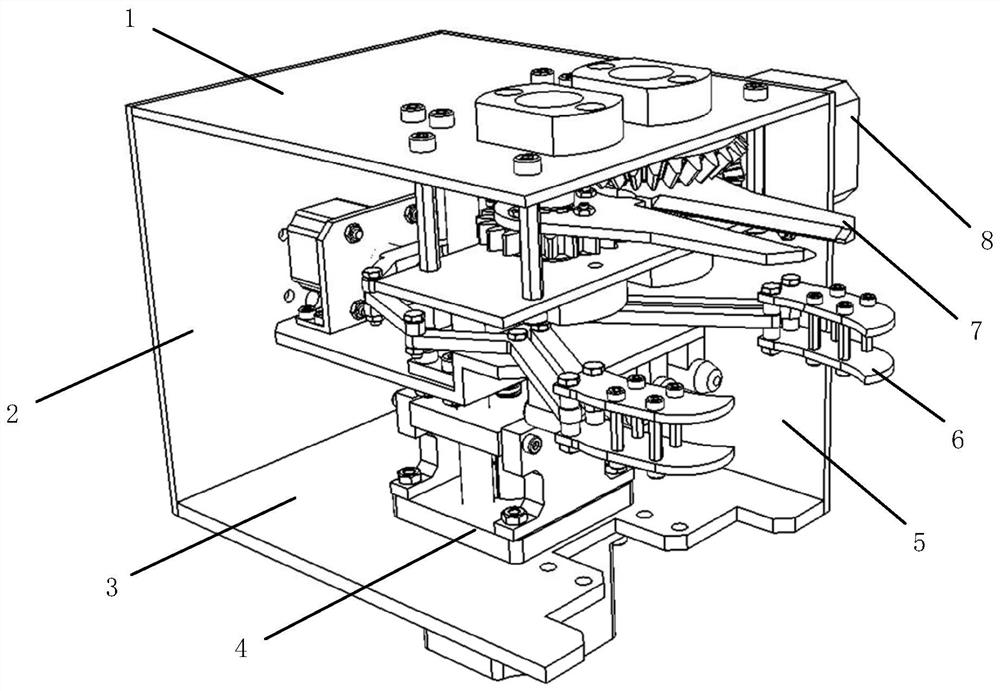 1
8
7
2
6
5
3
4