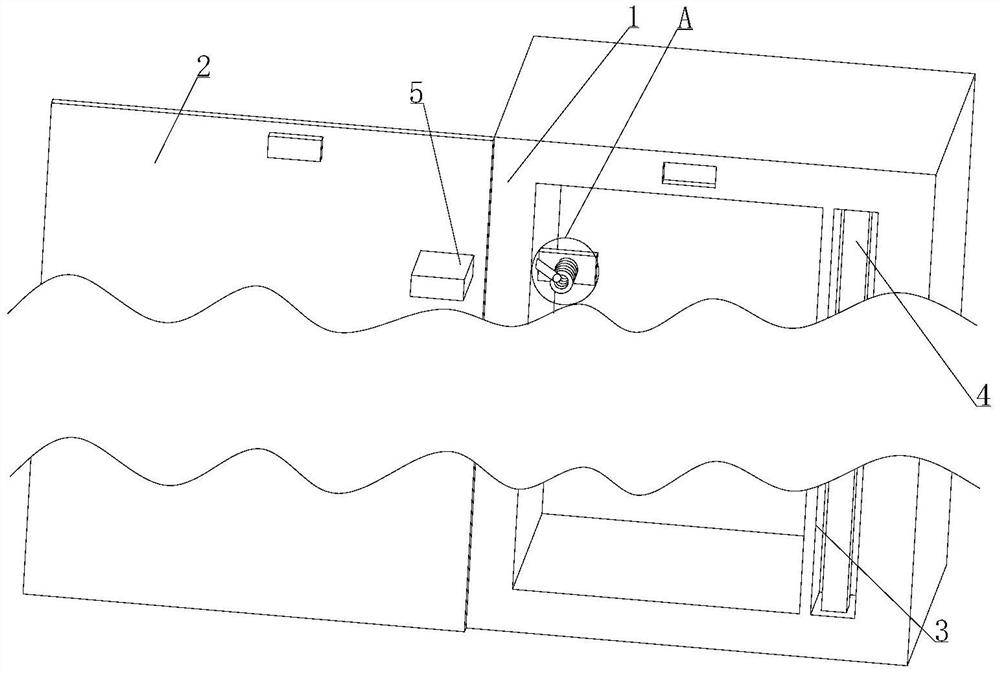 2
5
1
A
4
3