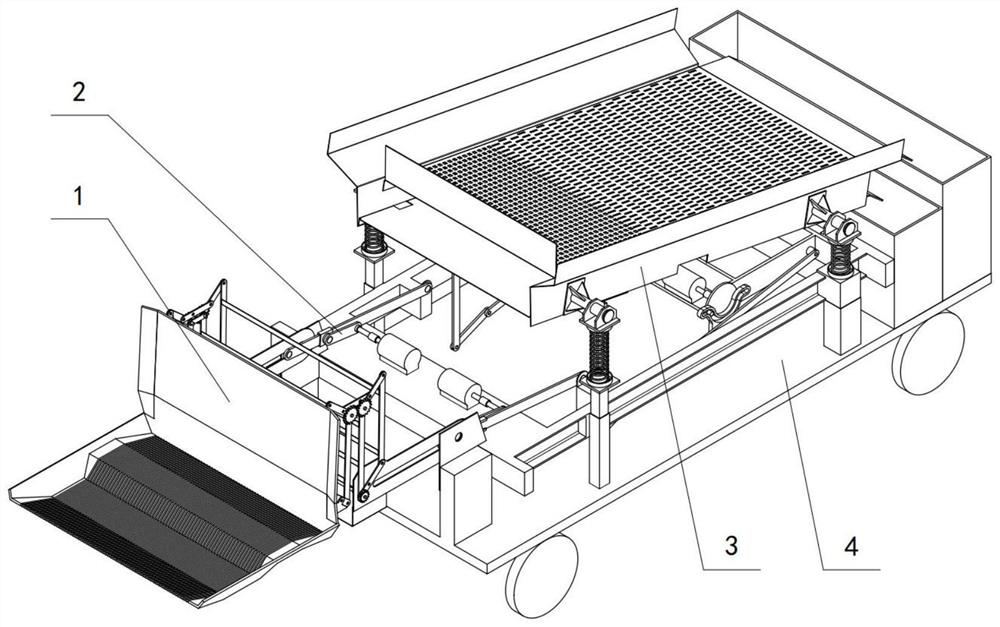 2
1
3
4