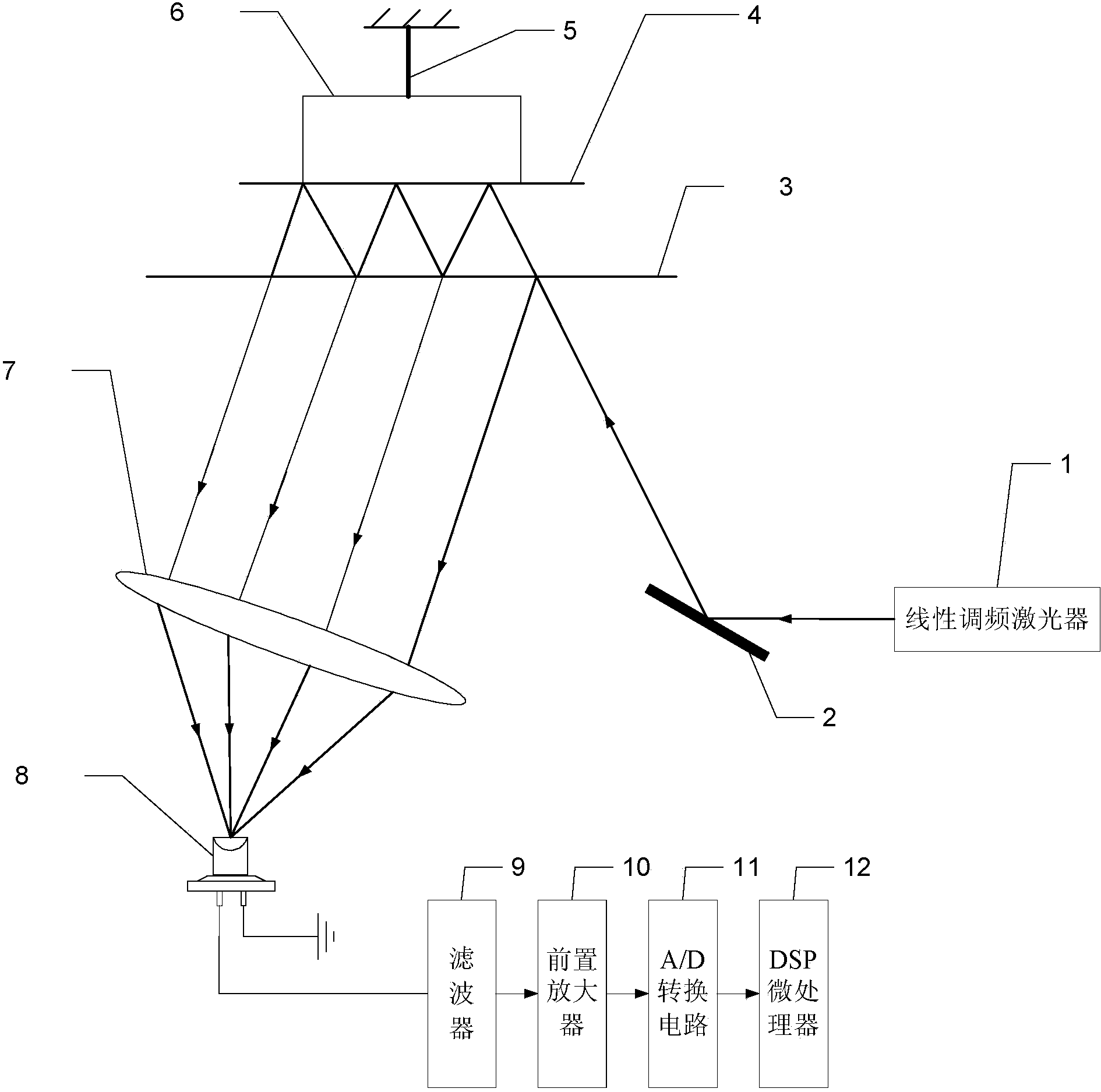 6

5

4

3

7

1

线性调频激光器

2

8

9

10

11

12

滤波器

前置放大器

A/D转换电路

DSP微处理器