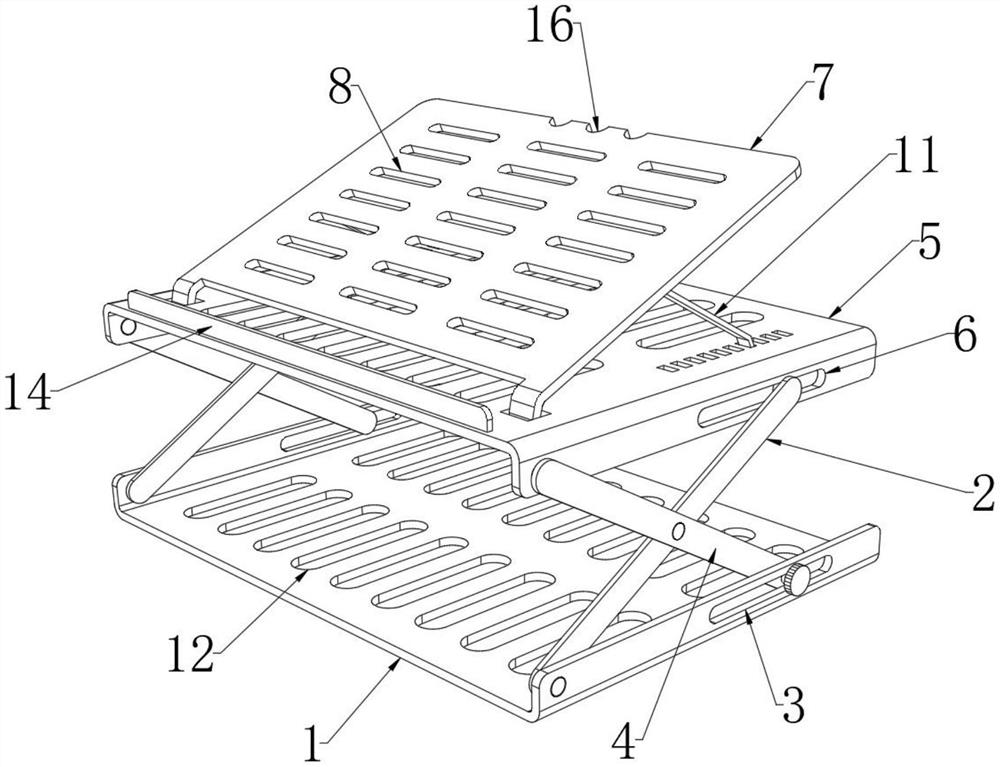 16
8
7
11
5
6
14
2
12
3
1
4