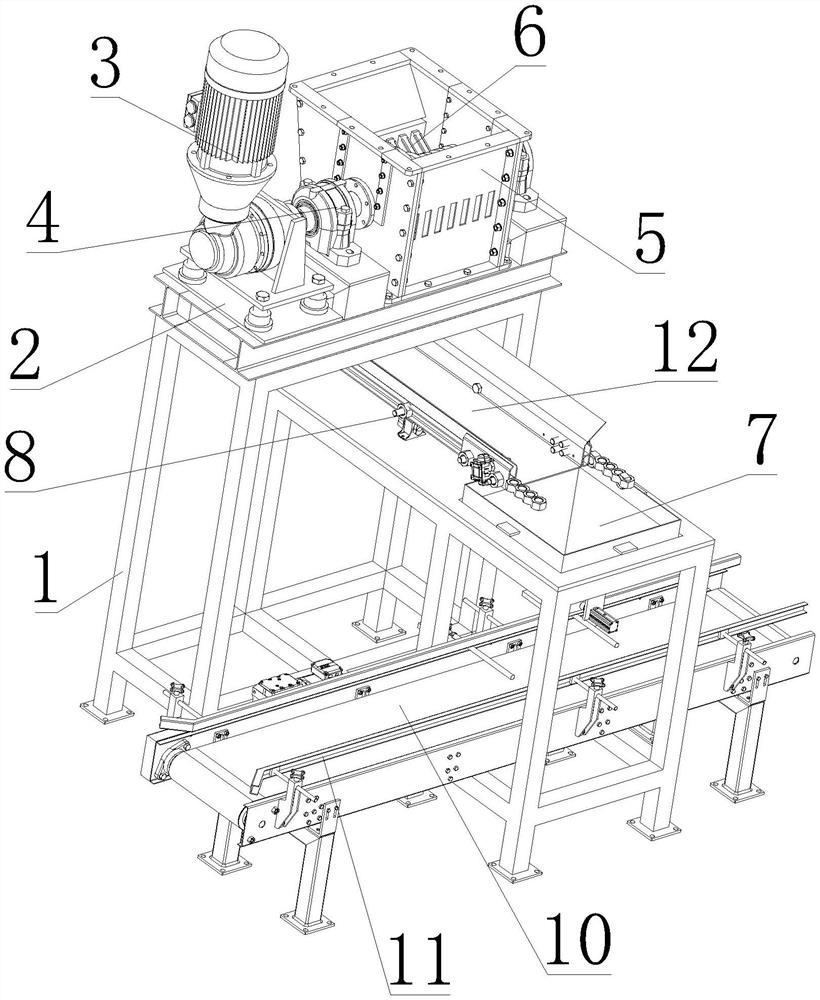 3
6
4
5
2
12
8
7
1
11
10