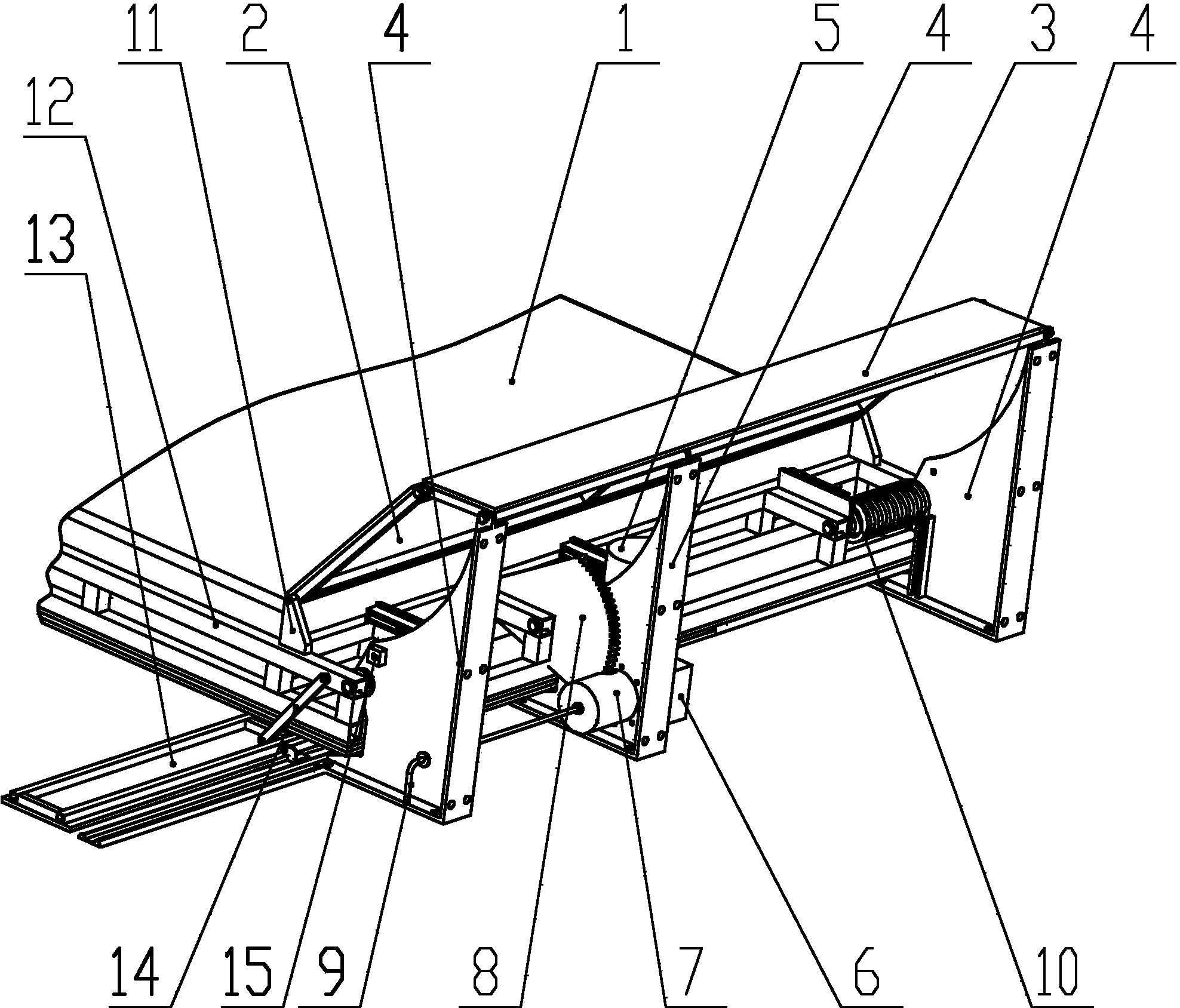 11 2 4 1 5 4 3 4
12
13
14 15 9 8 7 6 10