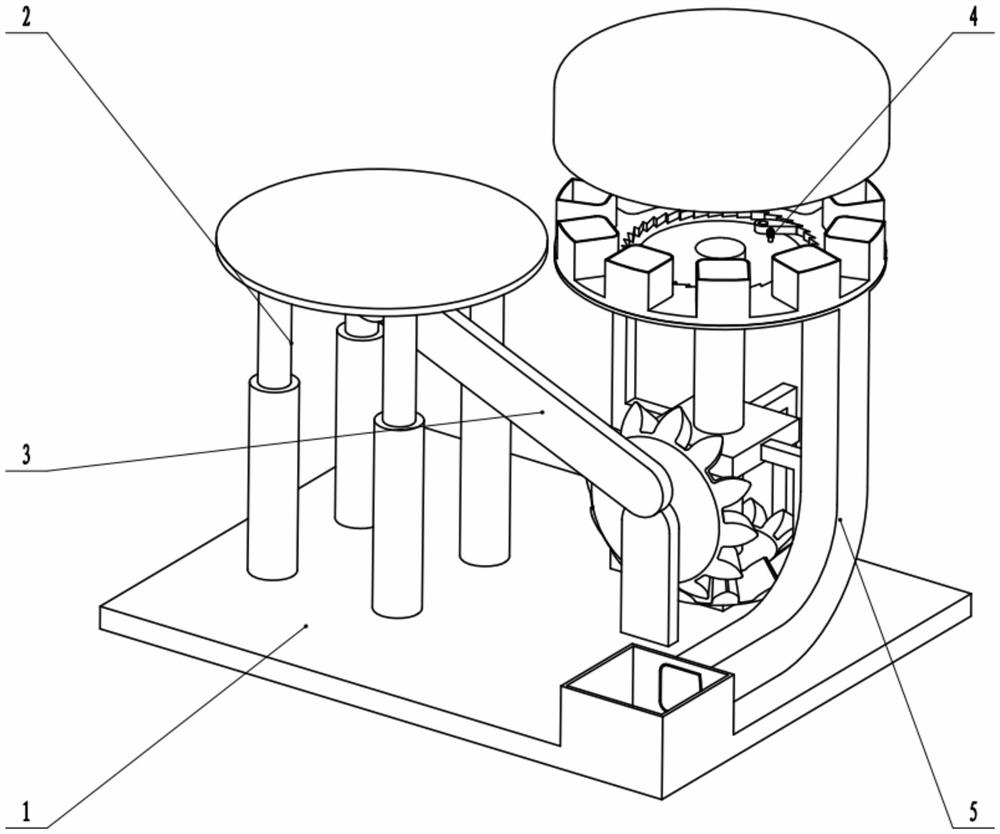 2
4
3
1
5