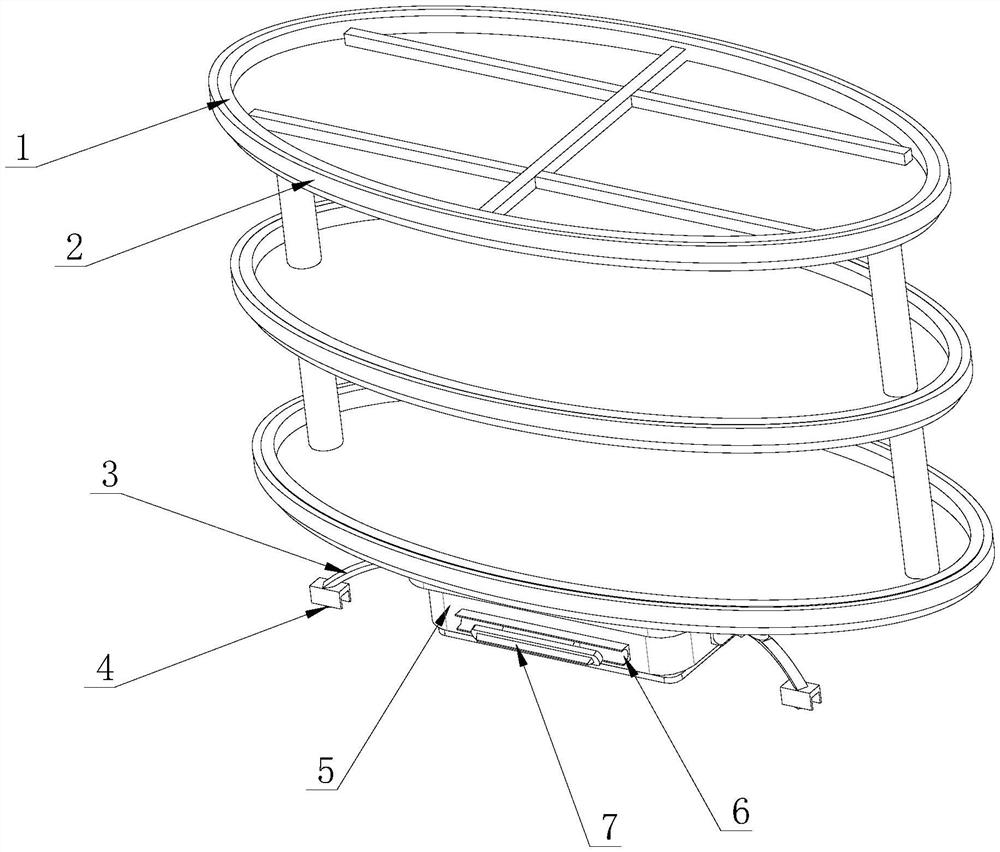 1
2
3
4
5
7
6