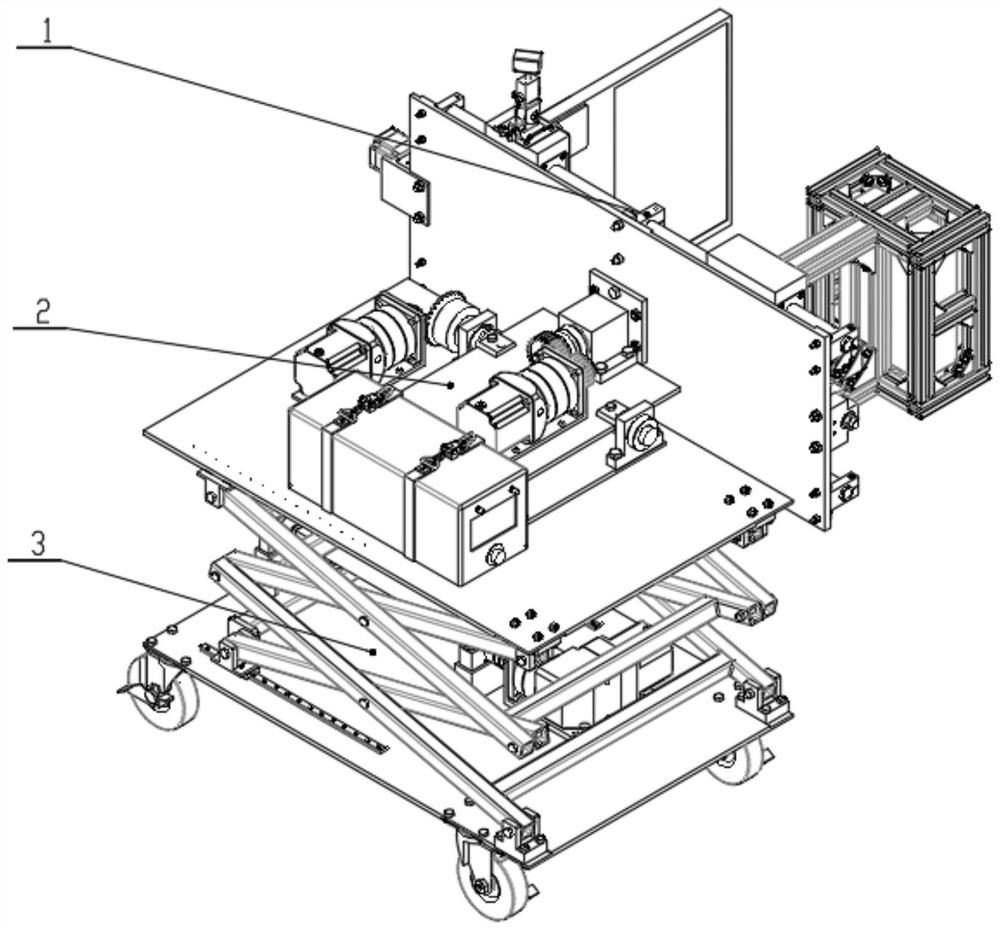 1
2
3