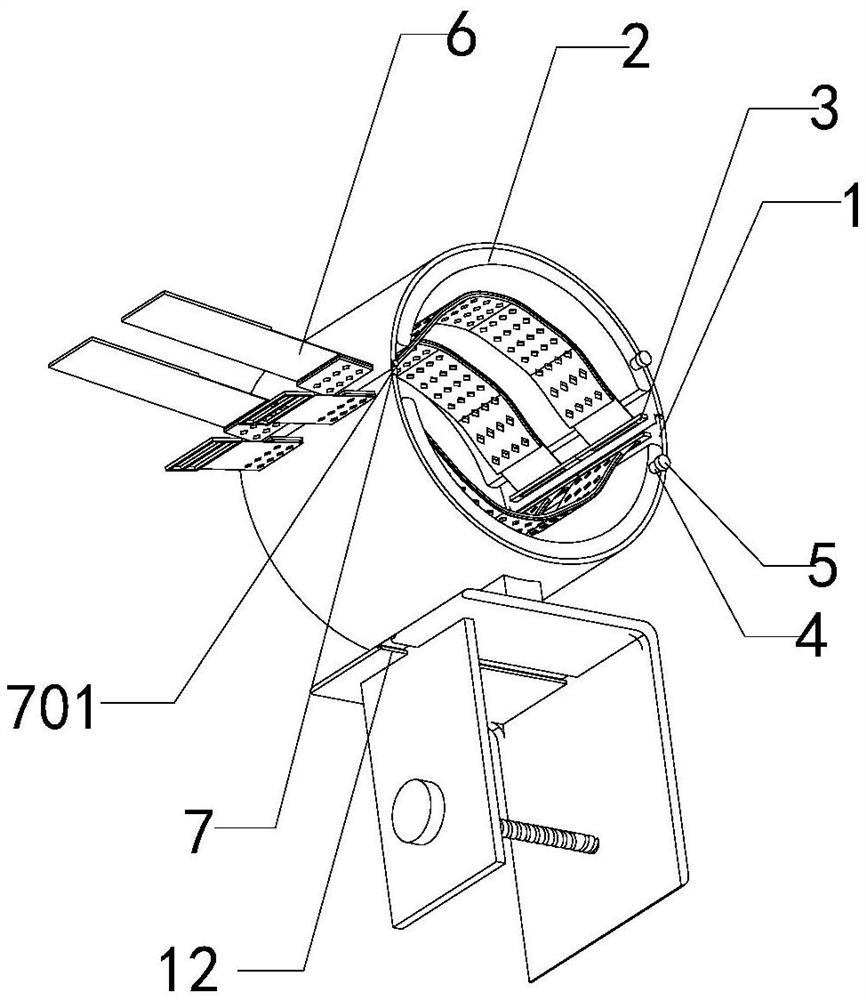 6
2
3
1
5
4
701
7
12