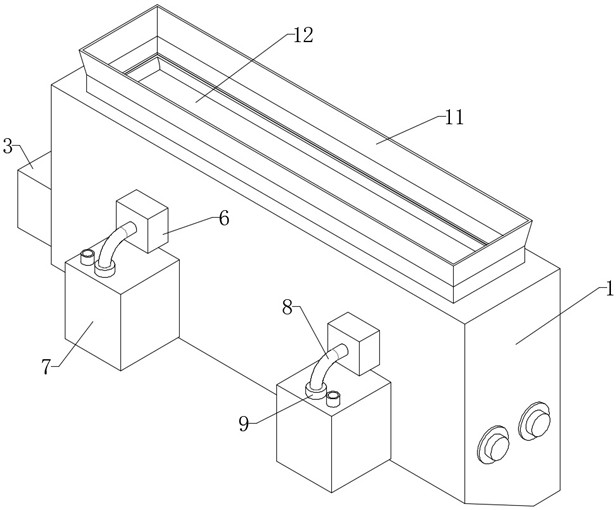 12
11
3
6
1
8
7
9