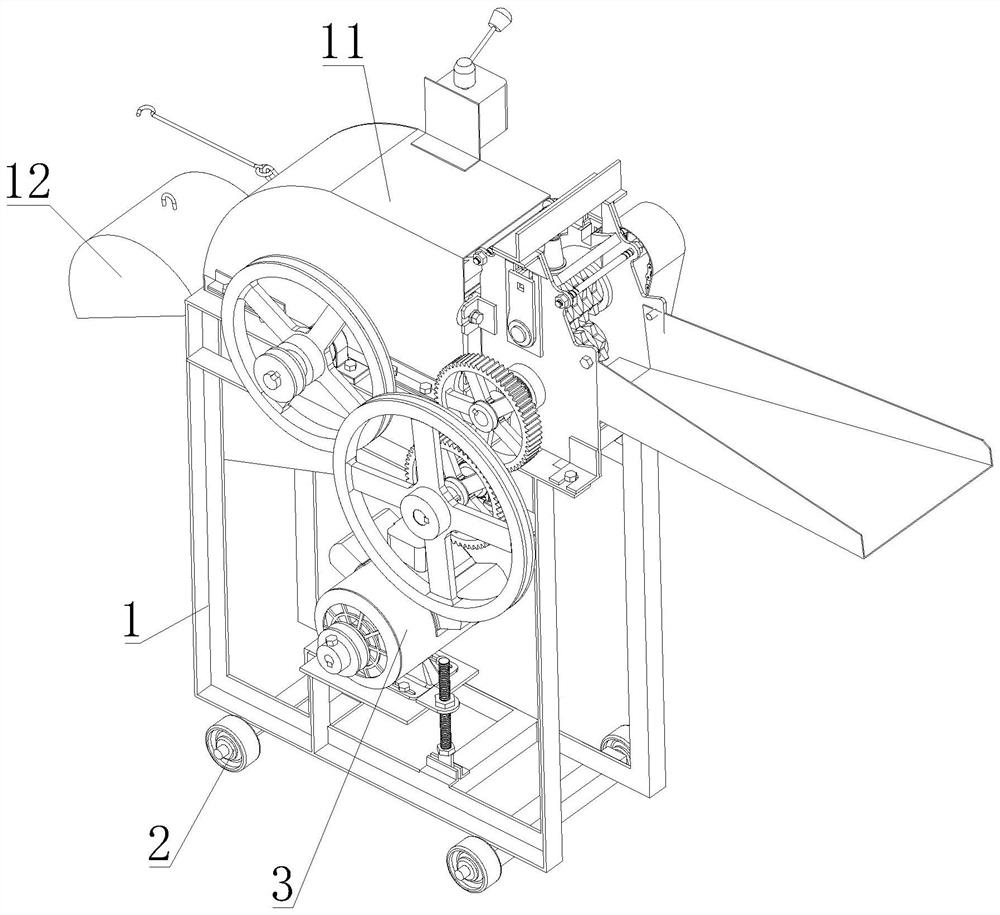 11

12

1

2

3