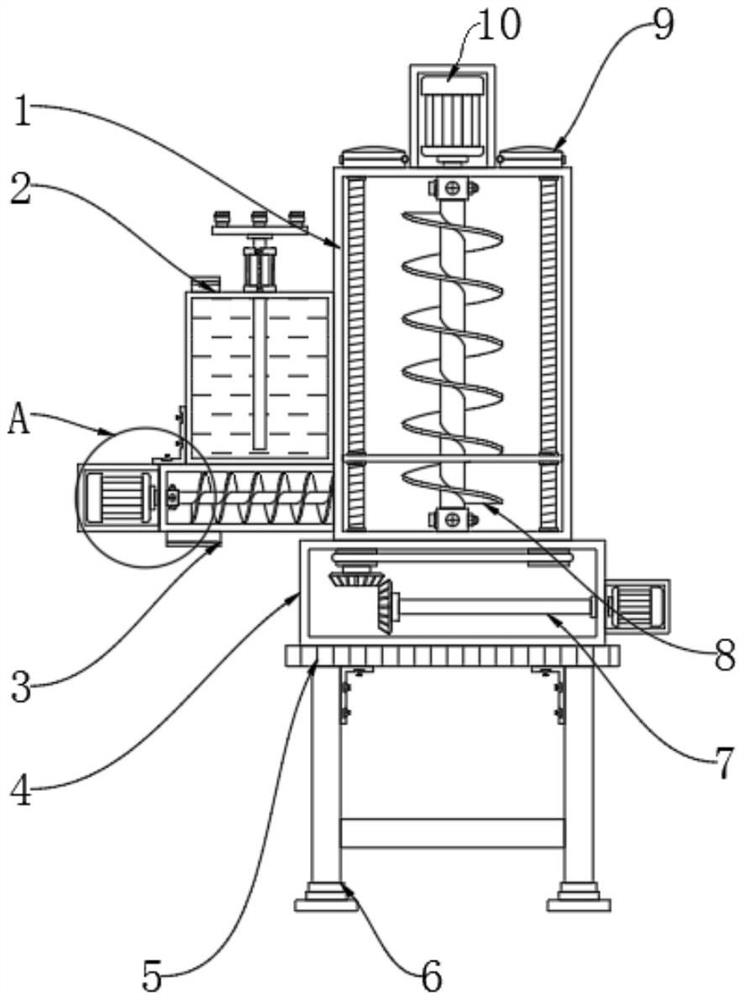 10
9
1
2
A
3
4
5
6
7
8