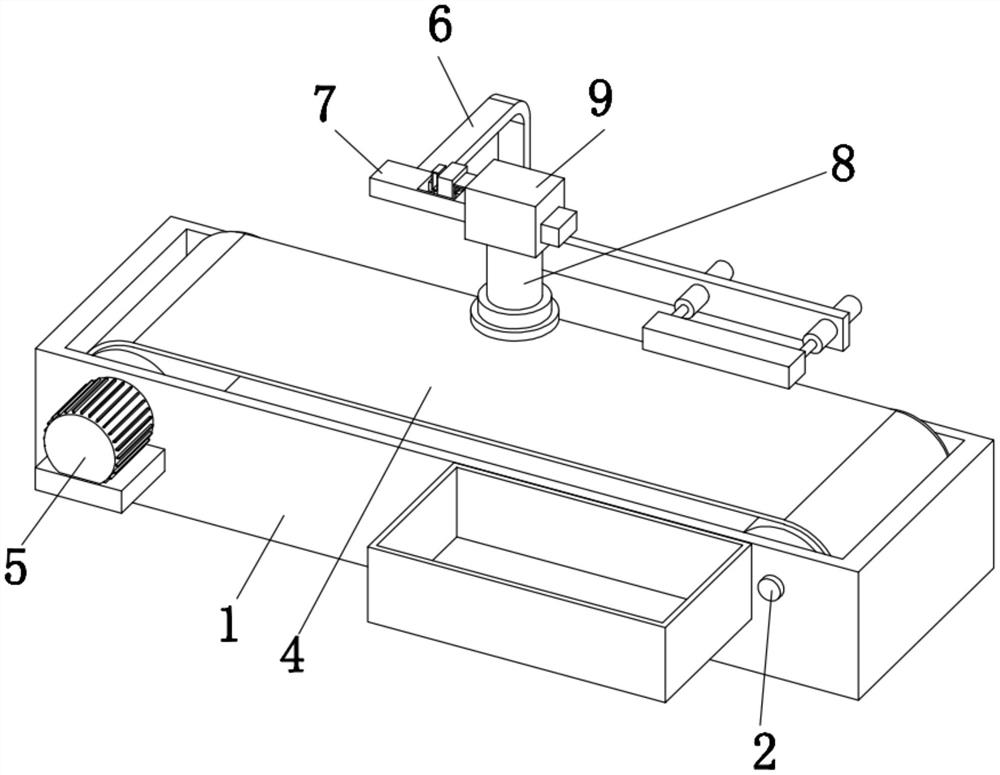 6
7
9
8
5
1
4
2