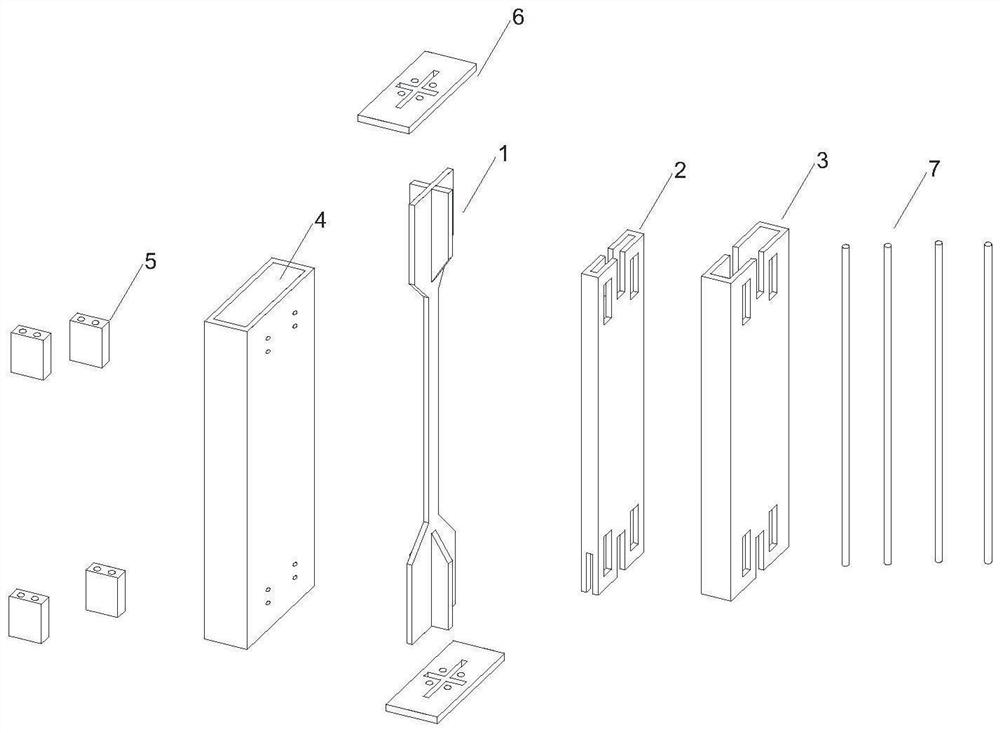 6
1
2
3
7
4
5