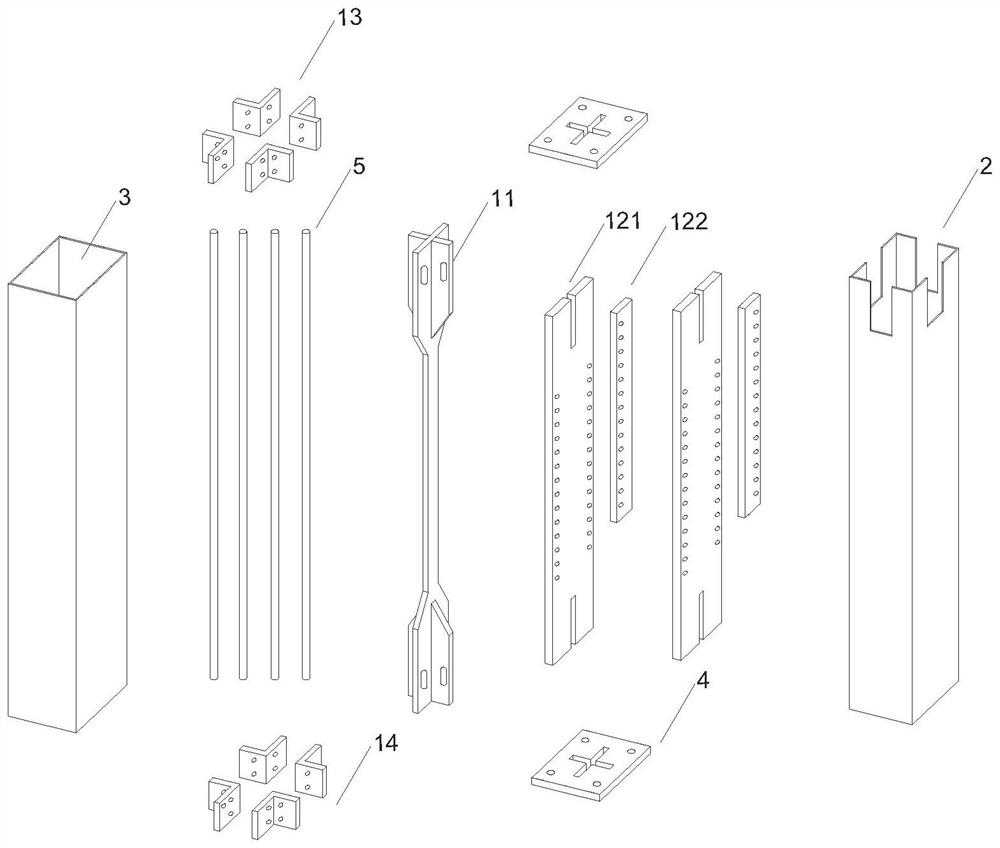 13
5
3
11
121
122
2
4
14