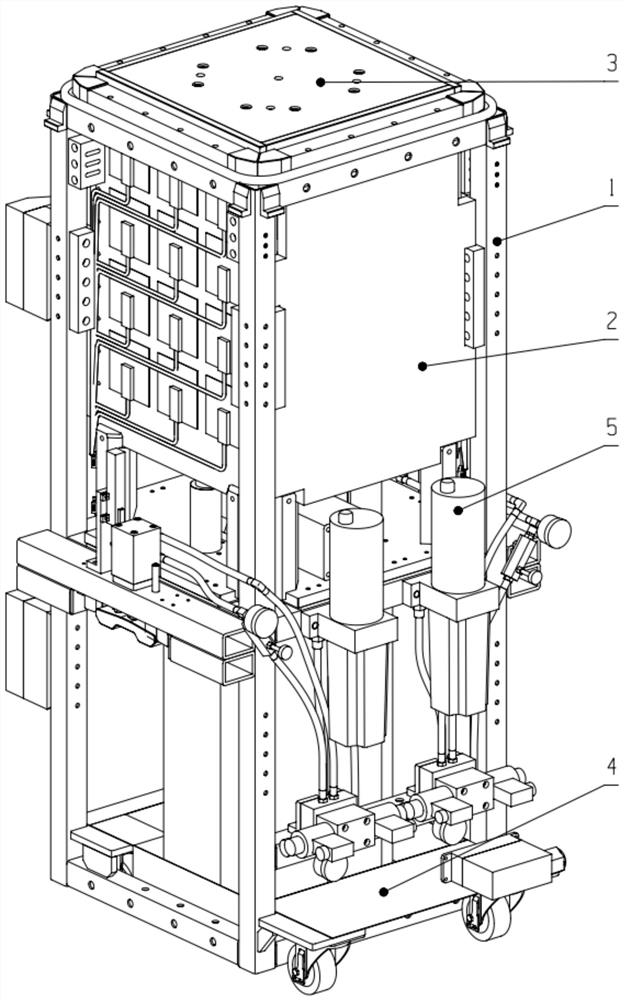 3
1
2
5
4