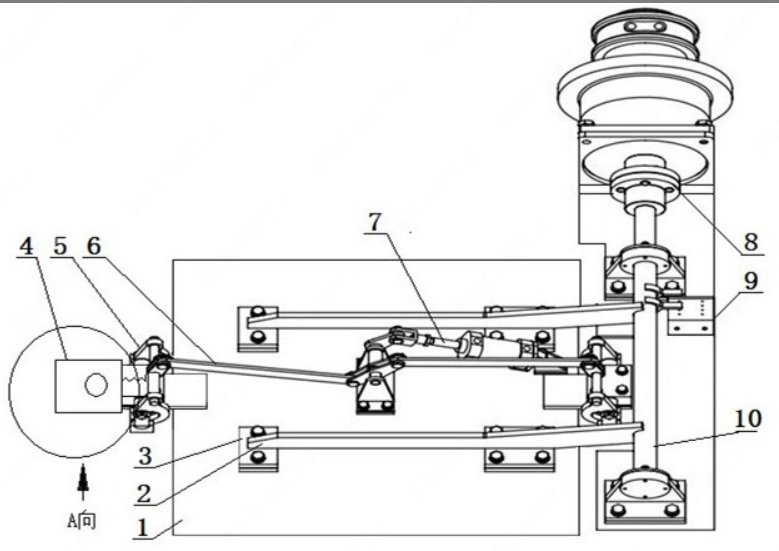 4
5
6
7
8
9
10
3
2
1
A向