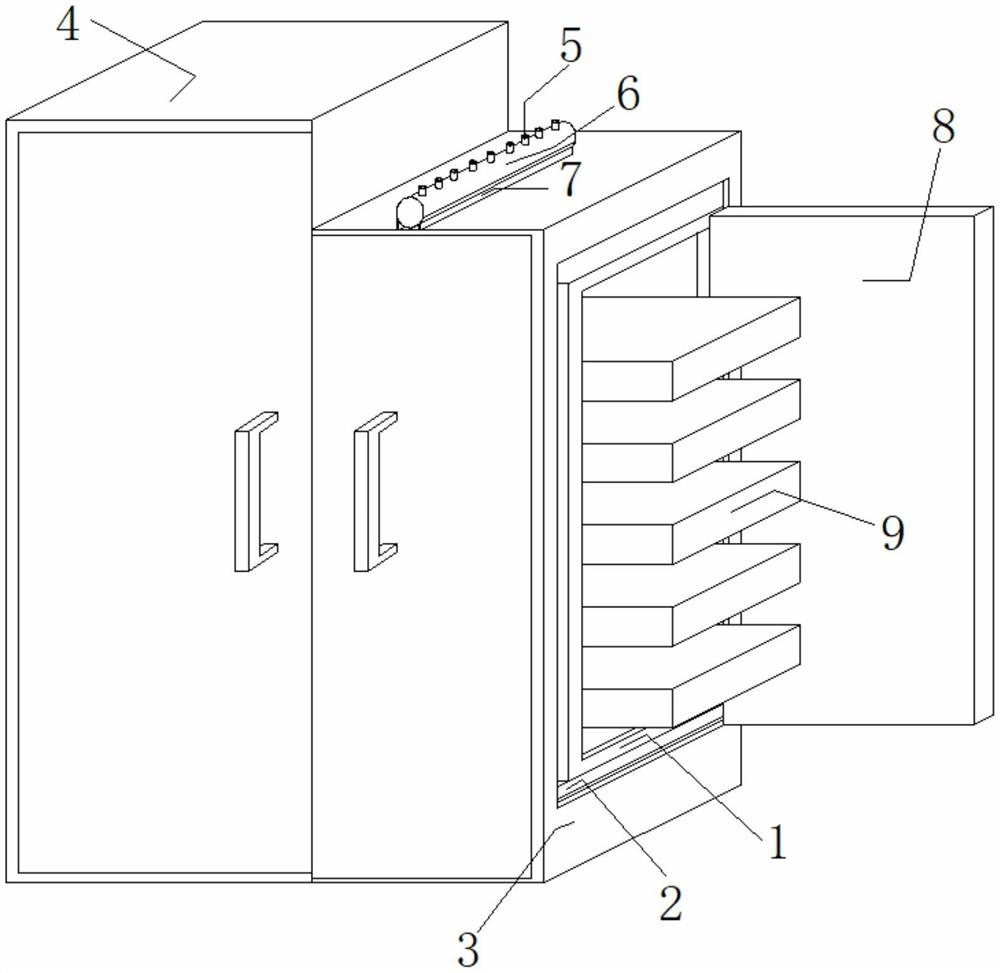 4
5
6
7
8
9
1
2
3