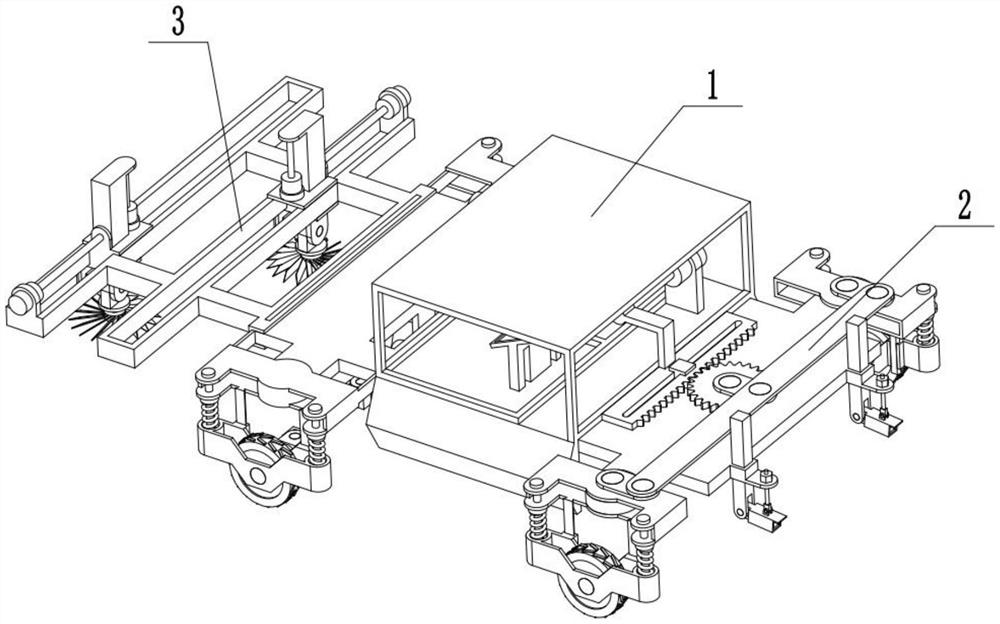 3
1
2