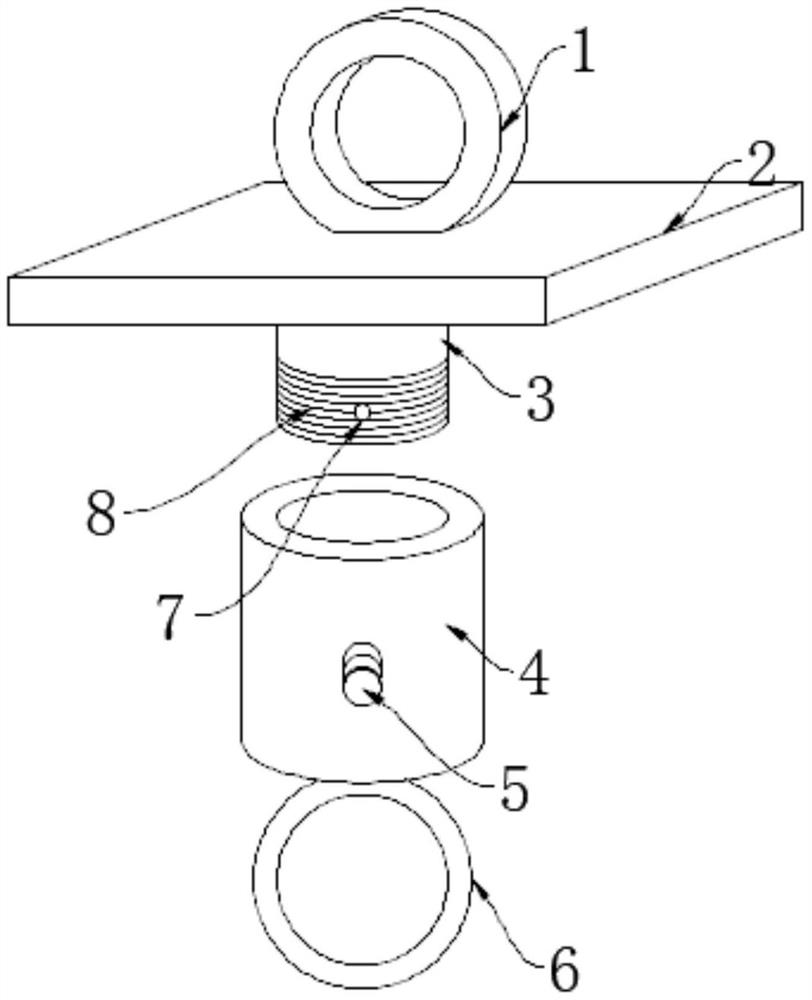 1
2
3
8
7
4
5
6