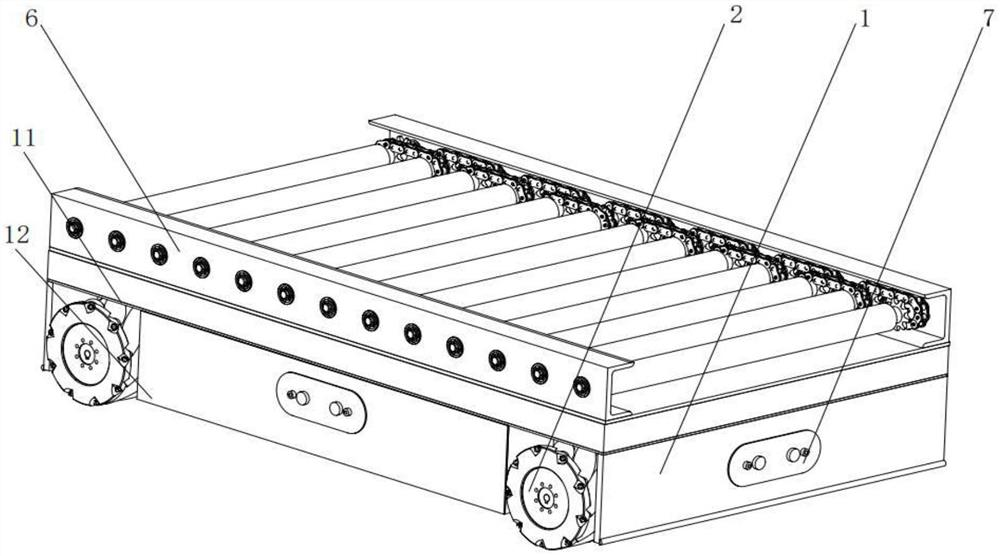 6
2
1
7
11
12